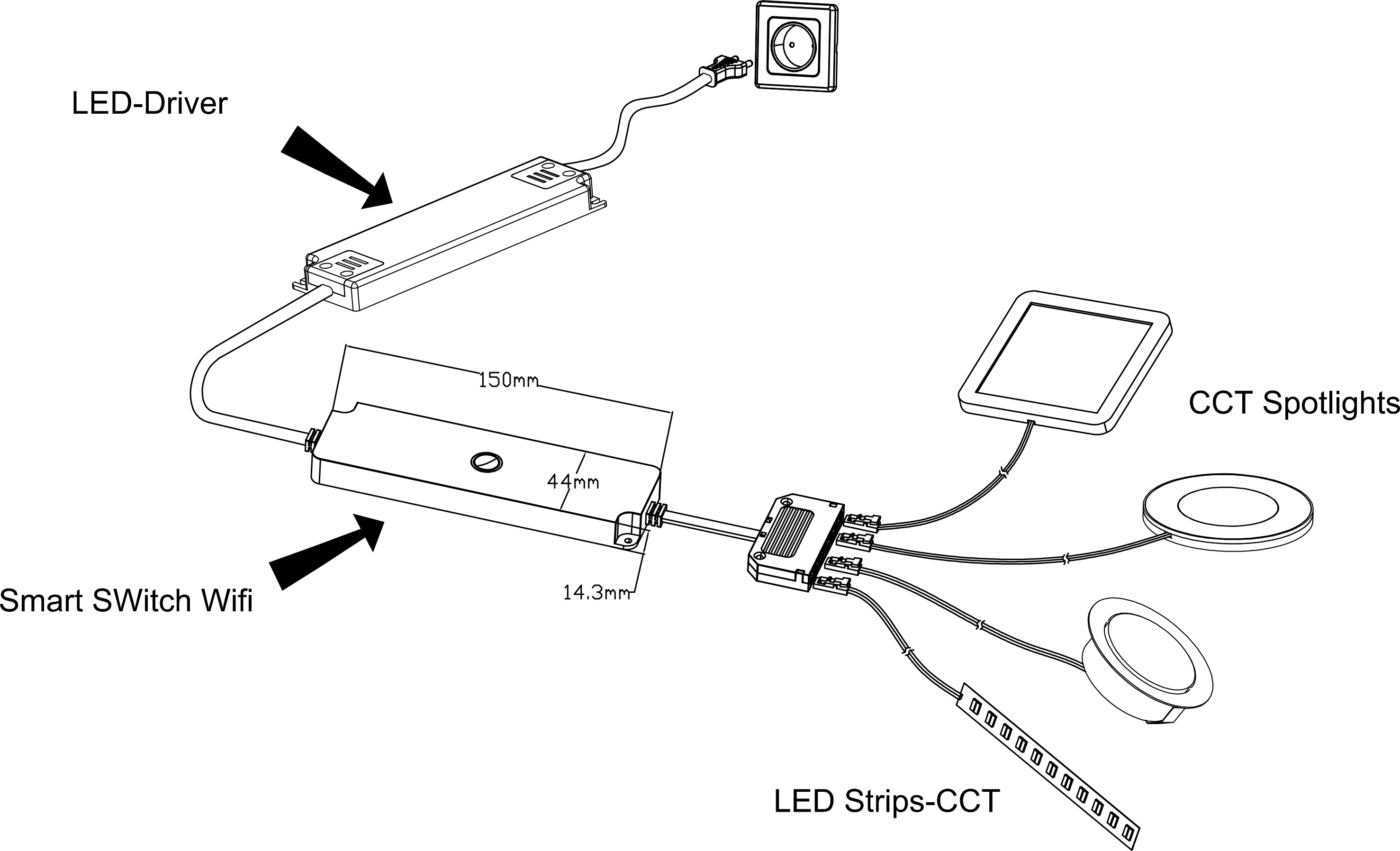 LED-Driver

150mm

44mm

14.3mm

Smart SWitch Wifi

CCT Spotlights

LED Strips-CCT