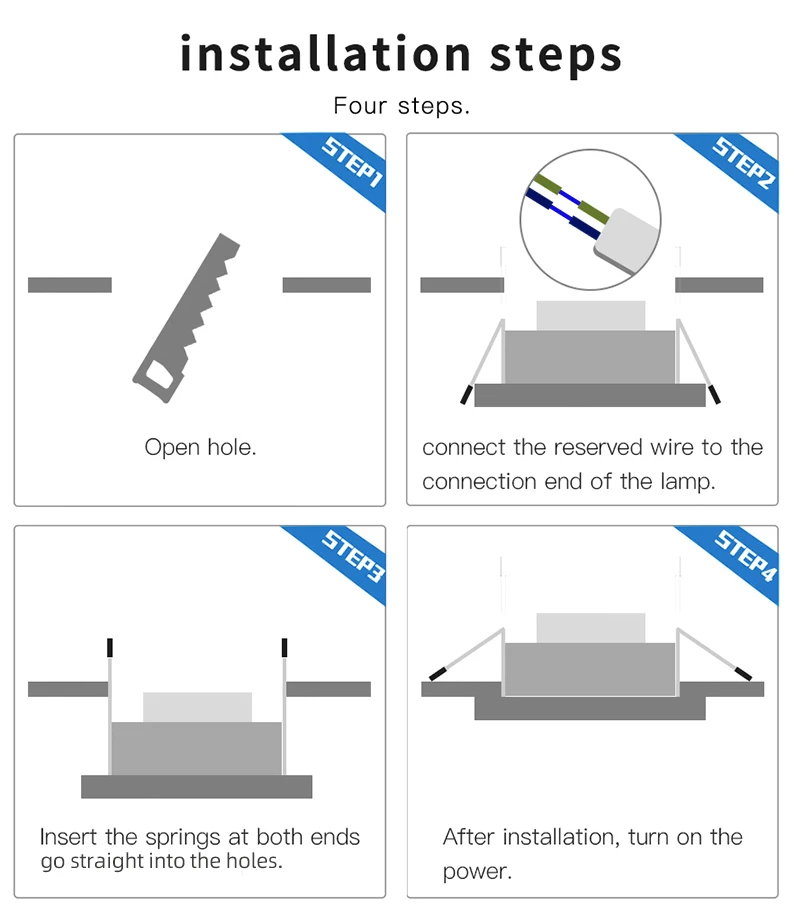 installation steps

Four steps.

STEP1

Open hole.

STEP2

connect the reserved wire to the connection end of the lamp.

STEP3

Insert the springs at both ends go straight into the holes.

STEP4

After installation, turn on the power.