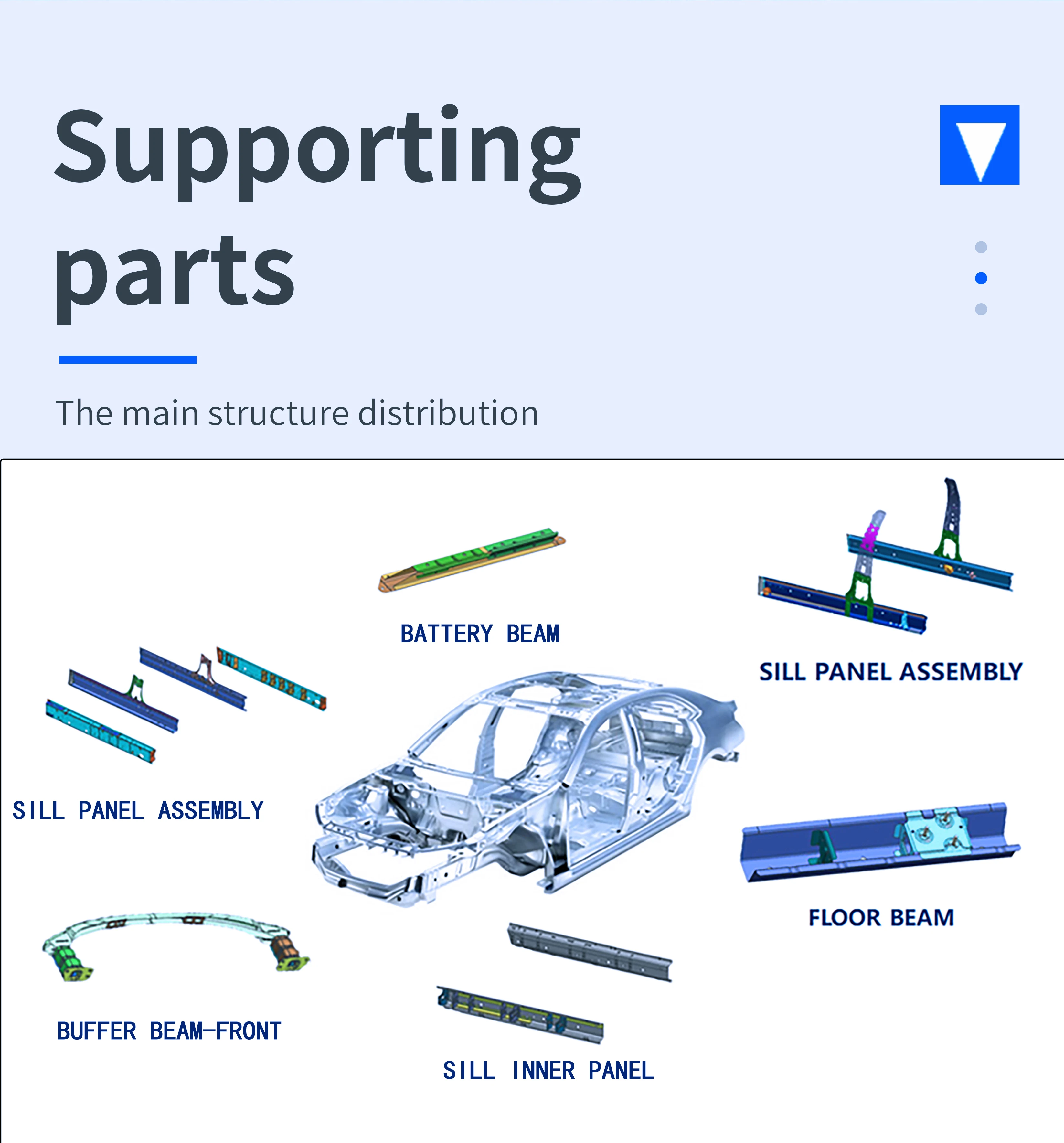 Supporting parts

The main structure distribution

BATTERY BEAM

SILL PANEL ASSEMBLY

SILL PANEL ASSEMBLY

FLOOR BEAM

BUFFER BEAM-FRONT

SILL INNER PANEL