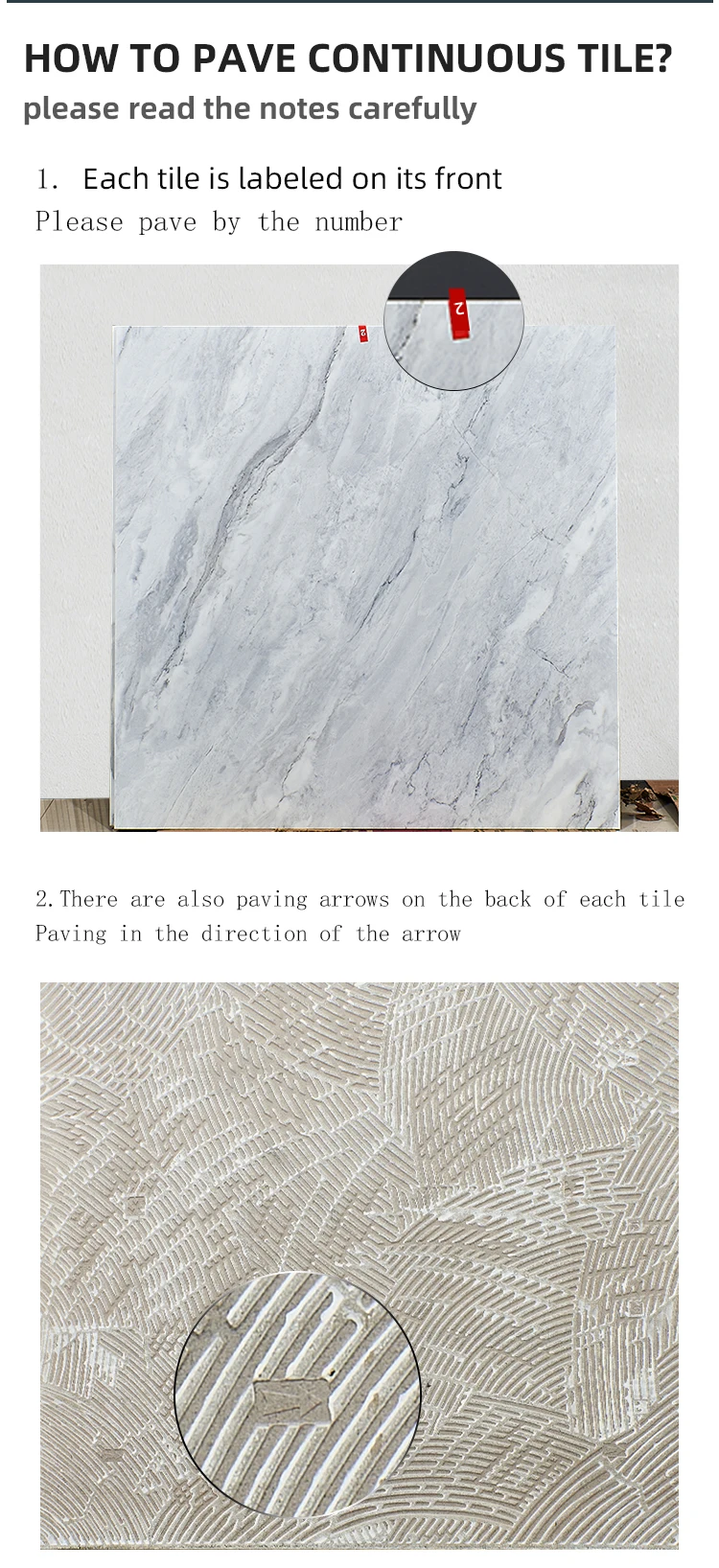 HOW TO PAVE CONTINUOUS TILE?
please read the notes carefully

1. Each tile is labeled on its front
Please pave by the number

2

2. There are also paving arrows on the back of each tile
Paving in the direction of the arrow