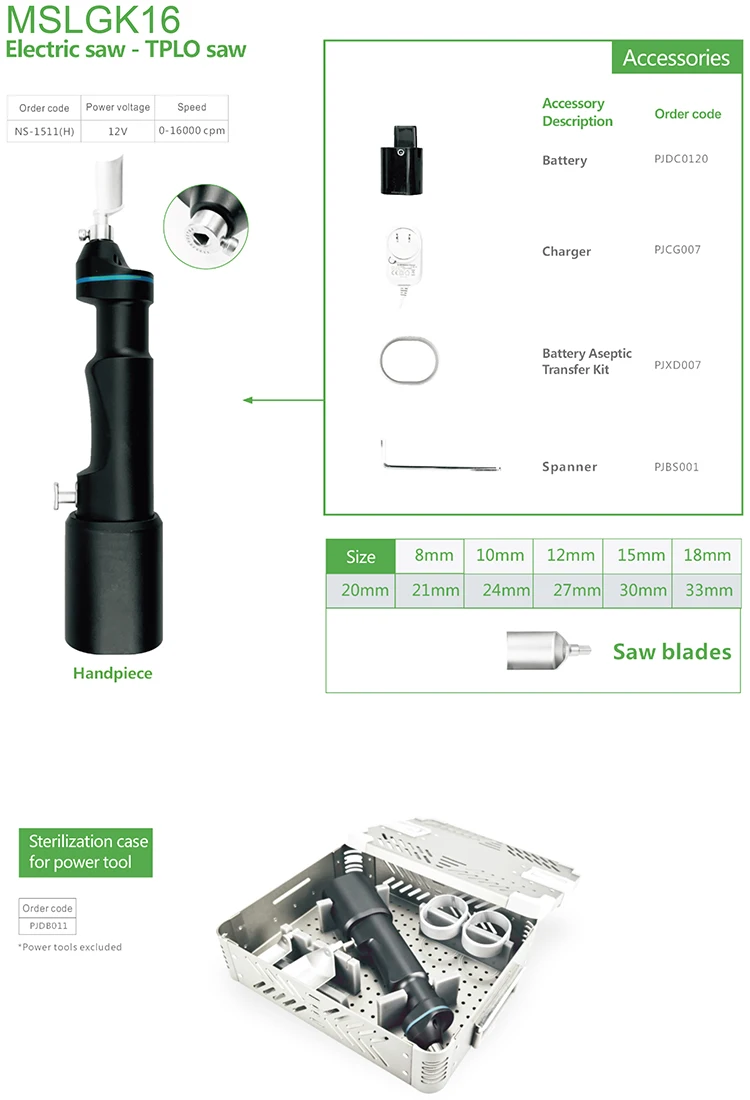 MSLGK16
Electric saw - TPLO saw

| Order code | Power voltage | Speed |
|---|---|---|
| NS-1511(H) | 12V | 0-16000 cpm |

Handpiece

Accessories

| Accessory Description | Order code |
|---|---|
| Battery | PJDC0120 |
| Charger | PJCG007 |
| Battery Aseptic Transfer Kit | PJXD007 |
| Spanner | PJBS001 |

| Size | 8mm | 10mm | 12mm | 15mm | 18mm |
|---|---|---|---|---|---|
| 20mm | 21mm | 24mm | 27mm | 30mm | 33mm |

Saw blades

Sterilization case for power tool

| Order code |
|---|
| PJDB011 |

*Power tools excluded