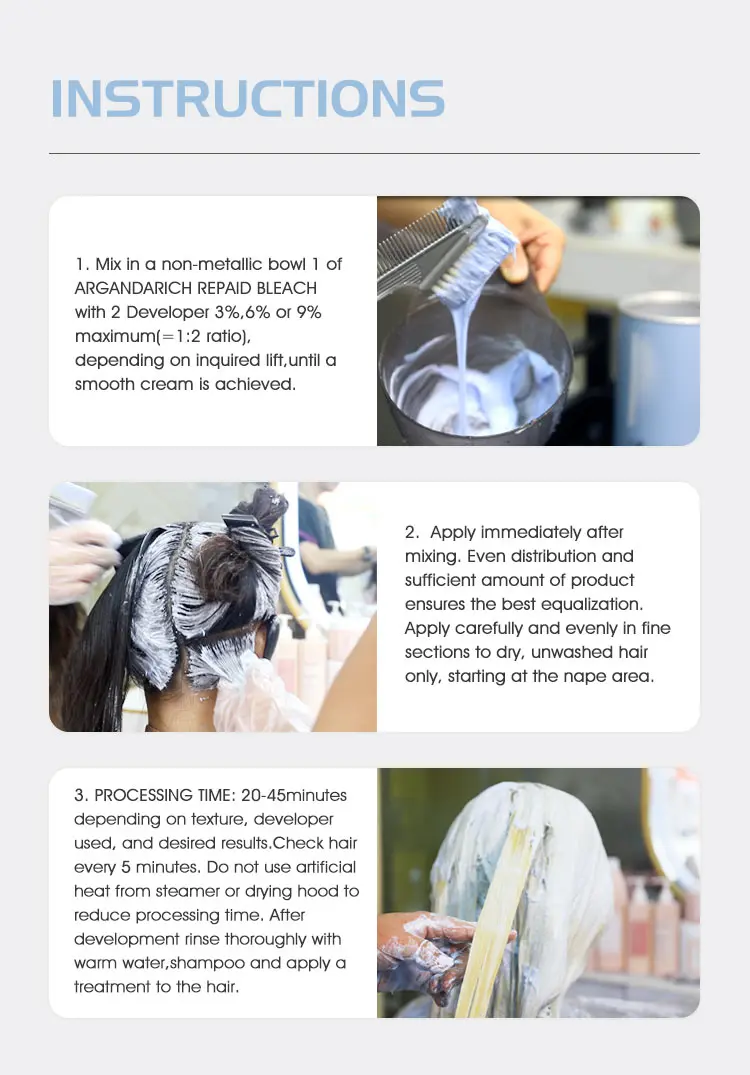 INSTRUCTIONS

1. Mix in a non-metallic bowl 1 of ARGANDARICH REPAID BLEACH with 2 Developer 3%,6% or 9% maximum(=1:2 ratio), depending on inquired lift,until a smooth cream is achieved.

2. Apply immediately after mixing. Even distribution and sufficient amount of product ensures the best equalization. Apply carefully and evenly in fine sections to dry, unwashed hair only, starting at the nape area.

3. PROCESSING TIME: 20-45minutes depending on texture, developer used, and desired results.Check hair every 5 minutes. Do not use artificial heat from steamer or drying hood to reduce processing time. After development rinse thoroughly with warm water,shampoo and apply a treatment to the hair.