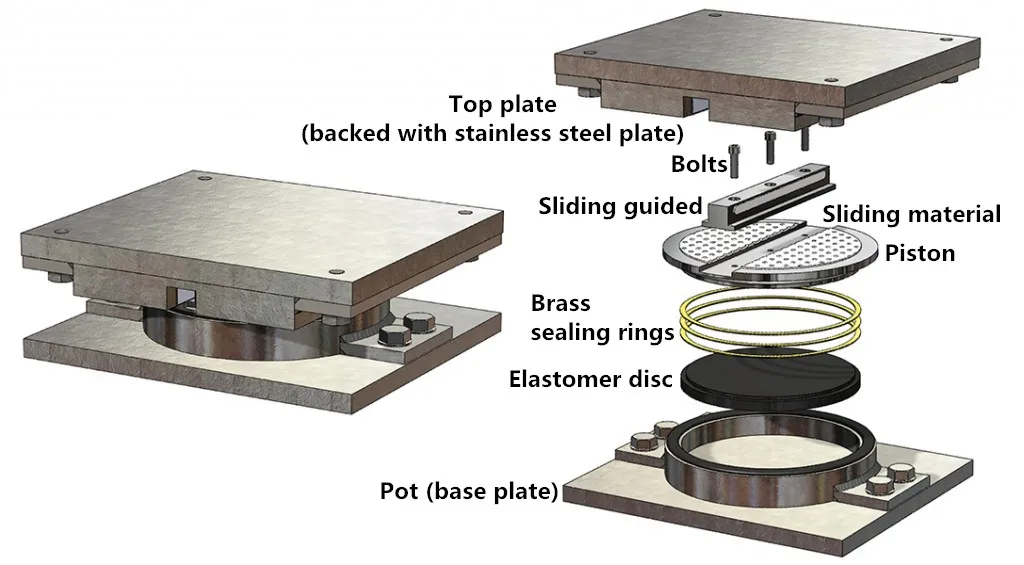 Top plate
(backed with stainless steel plate)

Bolts

Sliding guided

Sliding material

Piston

Brass
sealing rings

Elastomer disc

Pot (base plate)