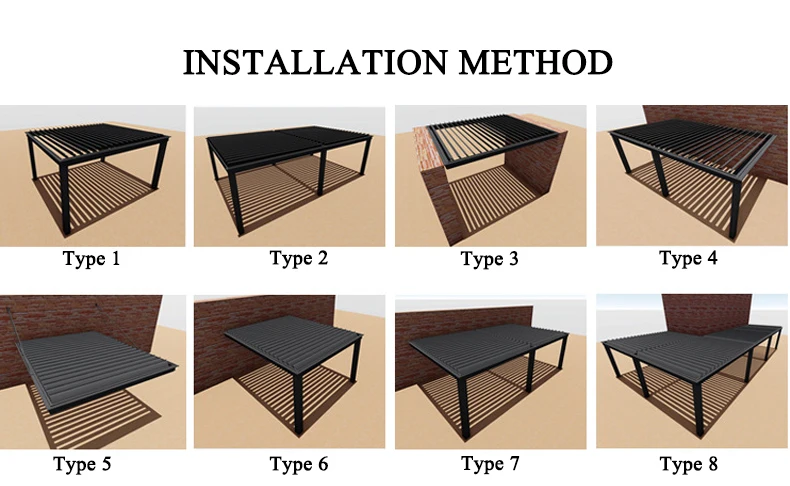 INSTALLATION METHOD

Type 1

Type 2

Type 3

Type 4

Type 5

Type 6

Type 7

Type 8