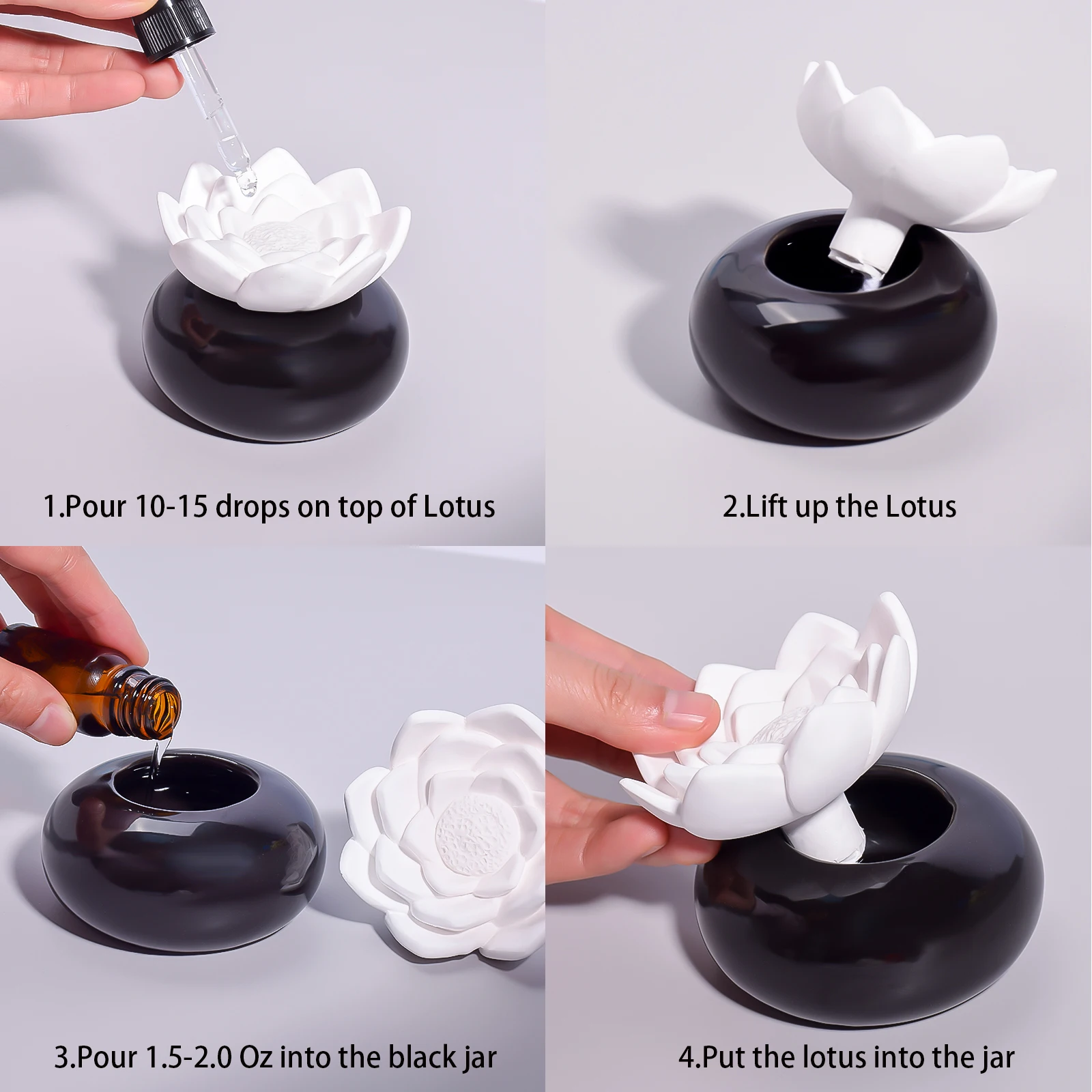 1.Pour 10-15 drops on top of Lotus

2.Lift up the Lotus

3.Pour 1.5-2.0 Oz into the black jar

4.Put the lotus into the jar