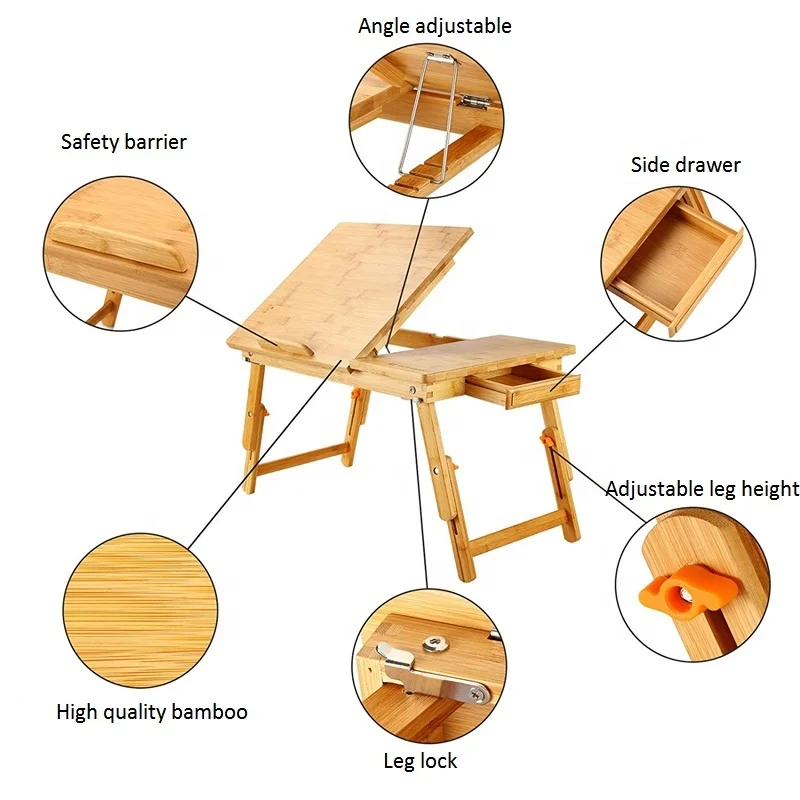 Angle adjustable

Safety barrier

Side drawer

Adjustable leg height

High quality bamboo

Leg lock