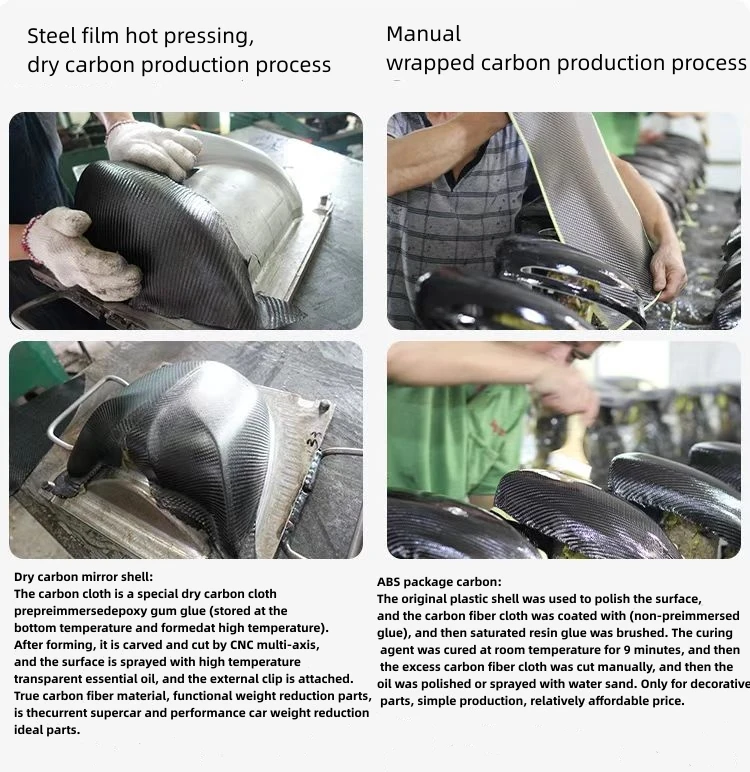 Steel film hot pressing, dry carbon production process

Dry carbon mirror shell:
The carbon cloth is a special dry carbon cloth prepreimmersedepoxy gum glue (stored at the bottom temperature and formedat high temperature). After forming, it is carved and cut by CNC multi-axis, and the surface is sprayed with high temperature transparent essential oil, and the external clip is attached. True carbon fiber material, functional weight reduction parts, is thecurrent supercar and performance car weight reduction ideal parts.

Manual wrapped carbon production process

ABS package carbon:
The original plastic shell was used to polish the surface, and the carbon fiber cloth was coated with (non-preimmersed glue), and then saturated resin glue was brushed. The curing agent was cured at room temperature for 9 minutes, and then the excess carbon fiber cloth was cut manually, and then the oil was polished or sprayed with water sand. Only for decorative parts, simple production, relatively affordable price.