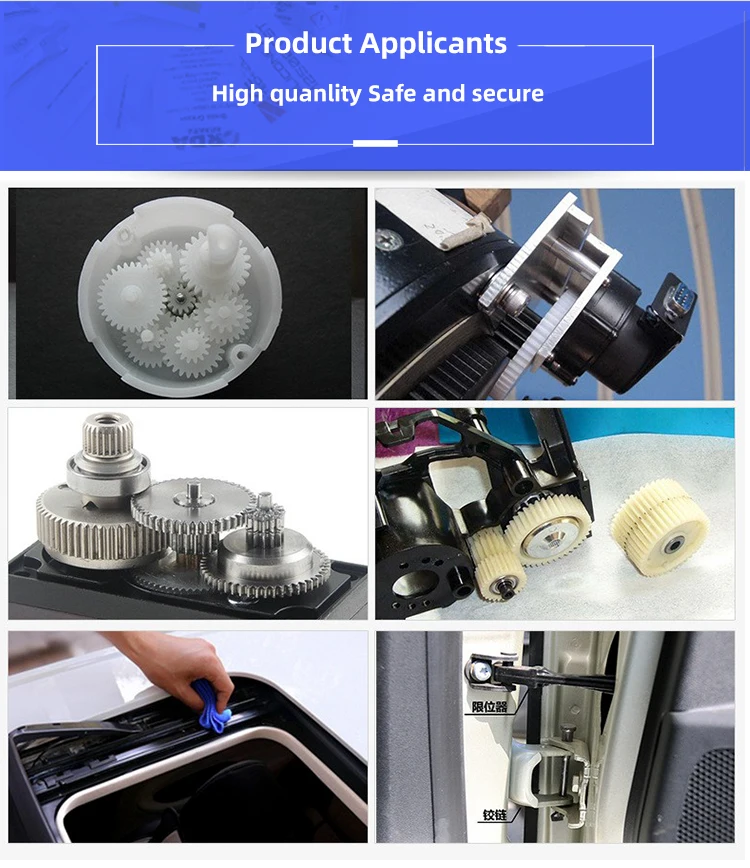 Product Applicants

High quanlity Safe and secure

限位器

铰链