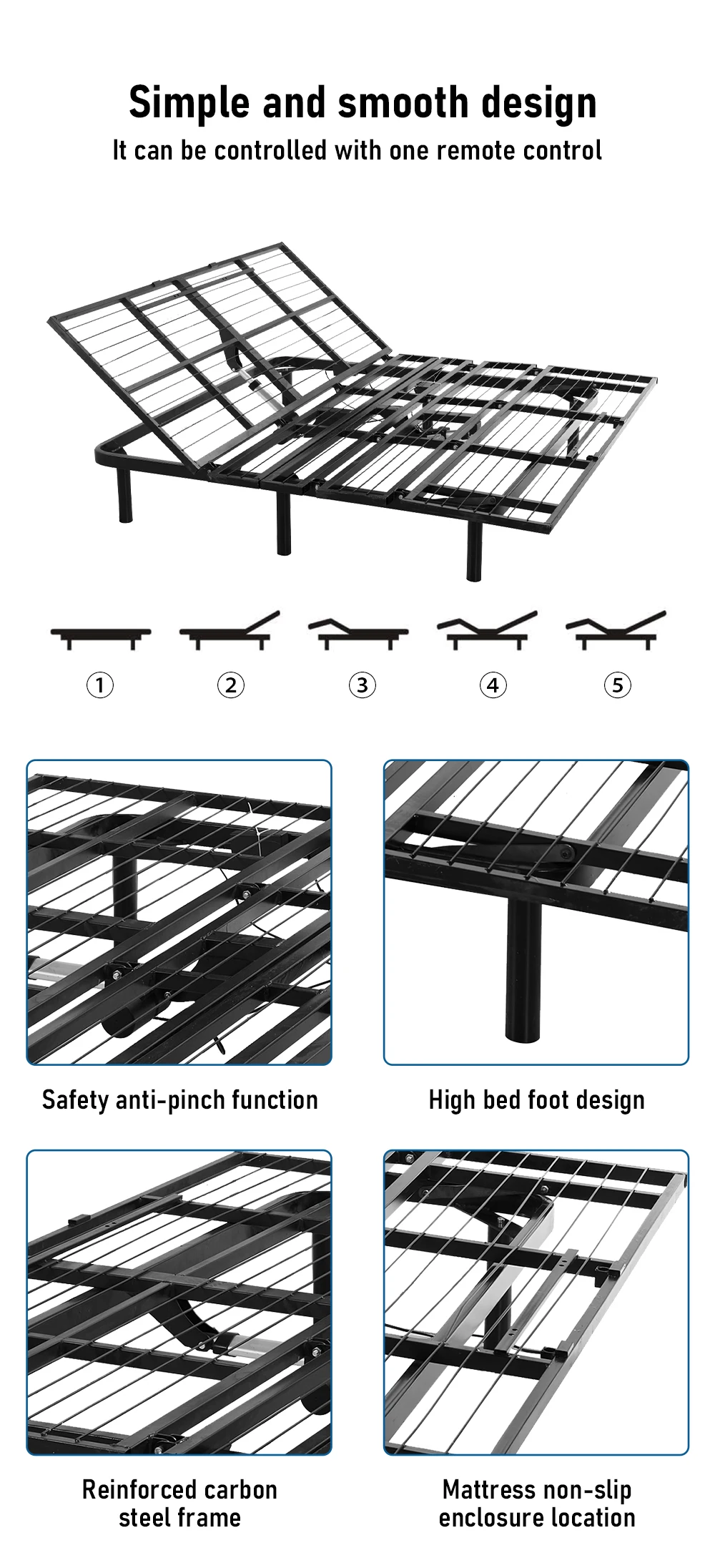 Simple and smooth design

It can be controlled with one remote control

①

②

③

④

⑤

Safety anti-pinch function

High bed foot design

Reinforced carbon steel frame

Mattress non-slip enclosure location