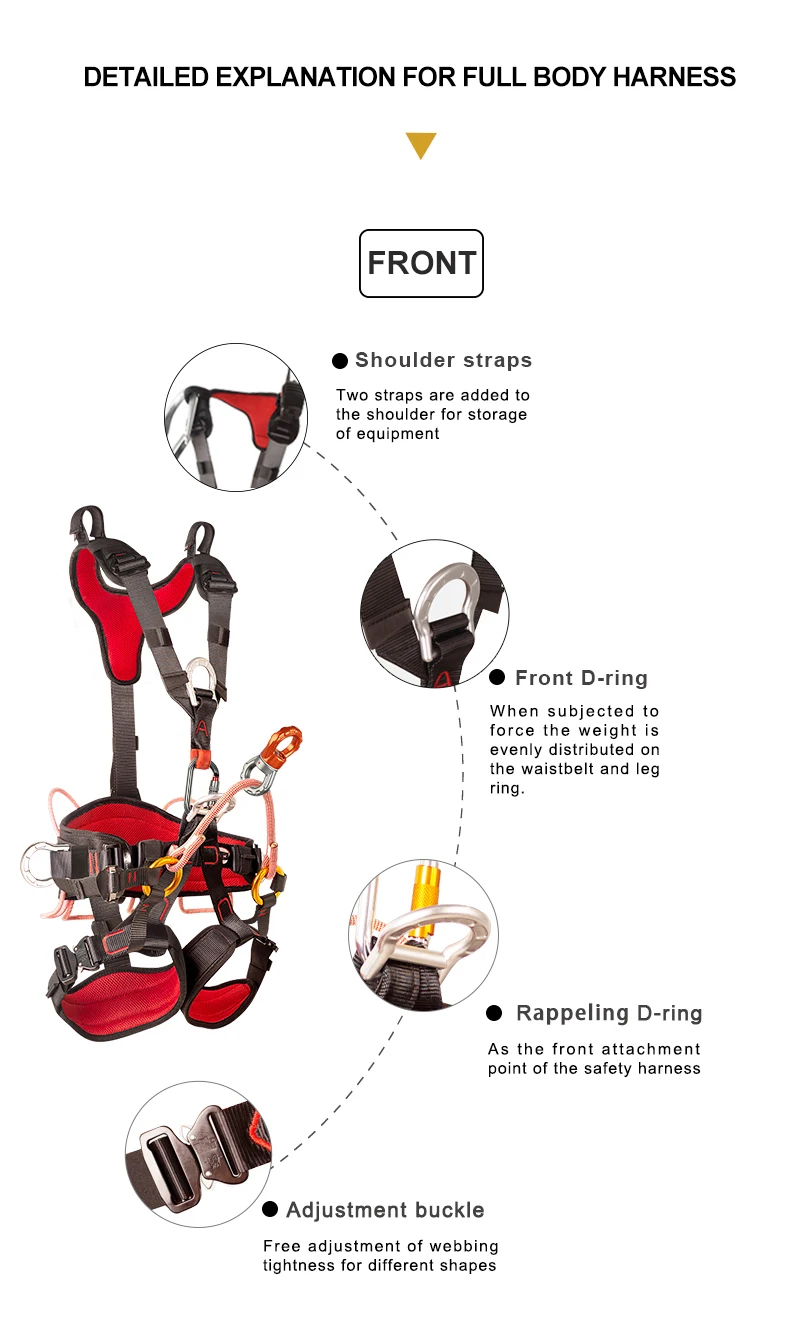 DETAILED EXPLANATION FOR FULL BODY HARNESS

FRONT

Shoulder straps

Two straps are added to the shoulder for storage of equipment

Front D-ring

When subjected to force the weight is evenly distributed on the waistbelt and leg ring.

Rappeling D-ring

As the front attachment point of the safety harness

Adjustment buckle

Free adjustment of webbing tightness for different shapes