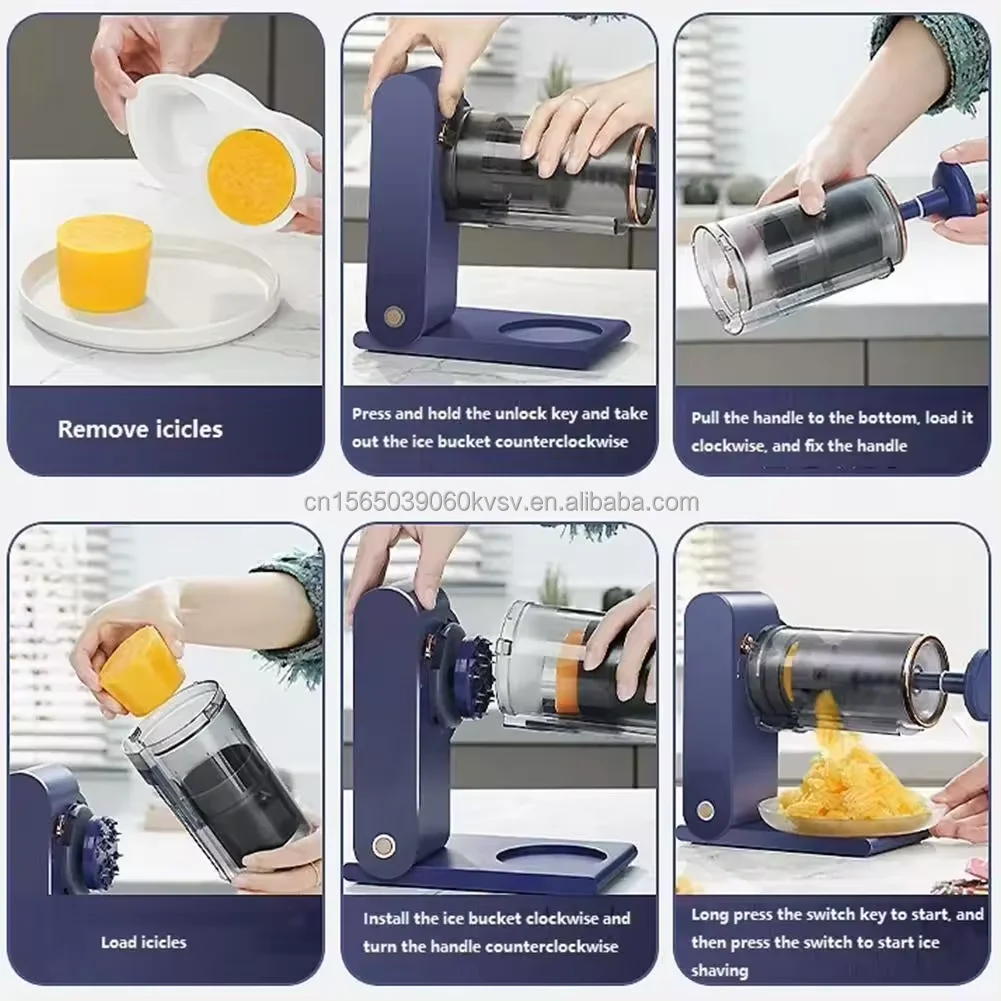 Remove icicles

Press and hold the unlock key and take out the ice bucket counterclockwise

Pull the handle to the bottom, load it clockwise, and fix the handle

cn1565039060kvsv.en.alibaba.com

Load icicles

Install the ice bucket clockwise and turn the handle counterclockwise

Long press the switch key to start, and then press the switch to start ice shaving