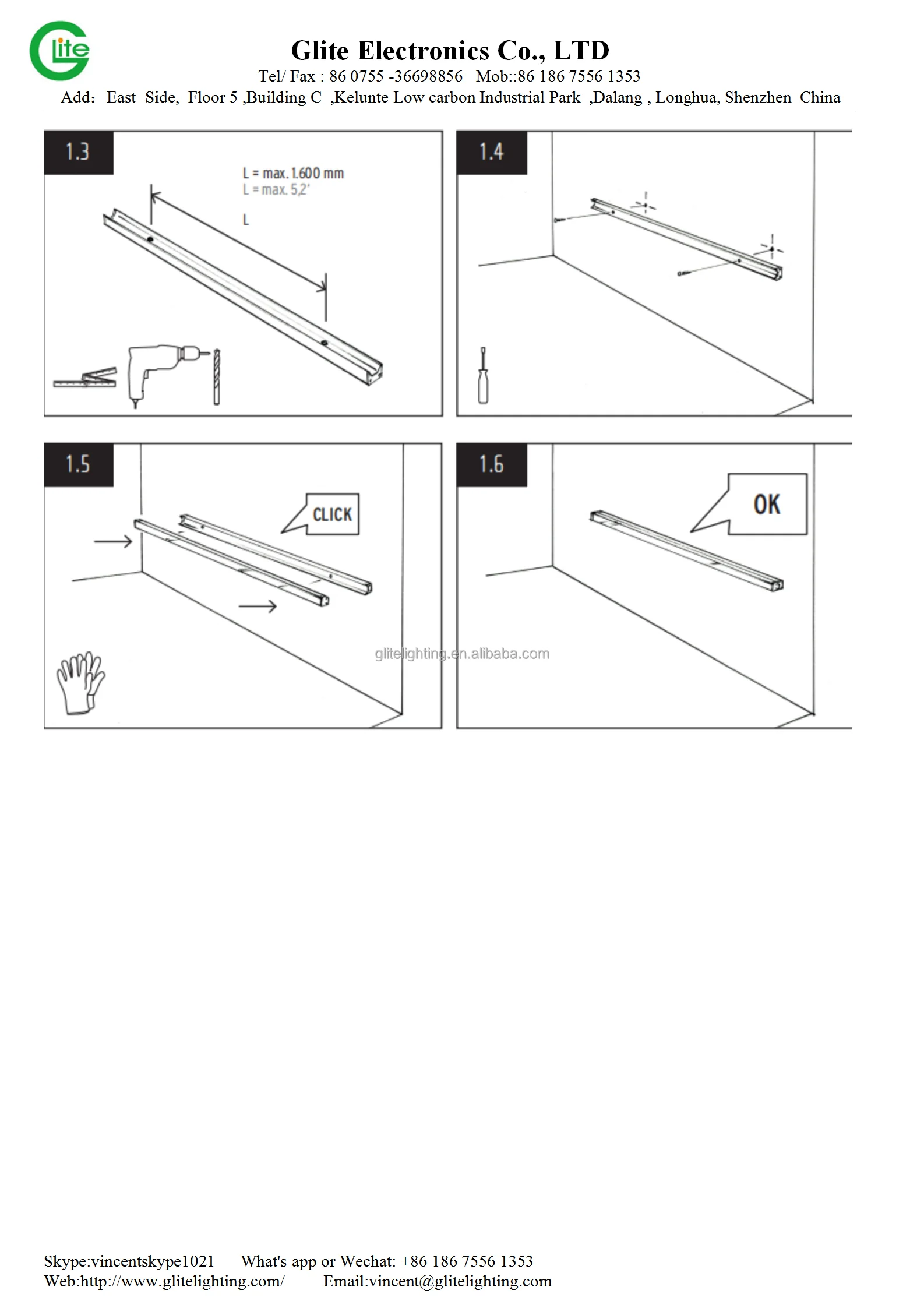 Glite

Glite Electronics Co., LTD

Tel/ Fax : 86 0755 -36698856 Mob::86 186 7556 1353

Add: East Side, Floor 5 ,Building C ,Kelunte Low carbon Industrial Park ,Dalang , Longhua, Shenzhen China

1.3

L = max. 1.600 mm
L = max. 5,2'

L

1.4

1.5

CLICK

1.6

OK

glitelighting.en.alibaba.com

Skype:vincentskype1021 What's app or Wechat: +86 186 7556 1353
Web:http://www.glitelighting.com/ Email:vincent@glitelighting.com