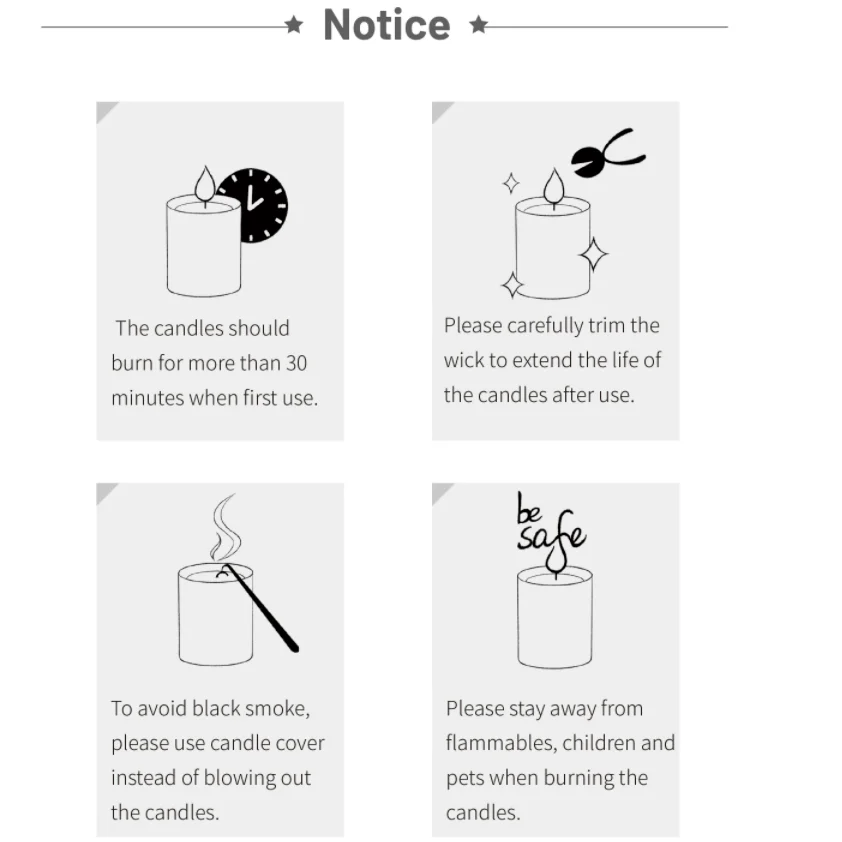 ★ Notice ★

The candles should burn for more than 30 minutes when first use.

Please carefully trim the wick to extend the life of the candles after use.

To avoid black smoke, please use candle cover instead of blowing out the candles.

be safe

Please stay away from flammables, children and pets when burning the candles.