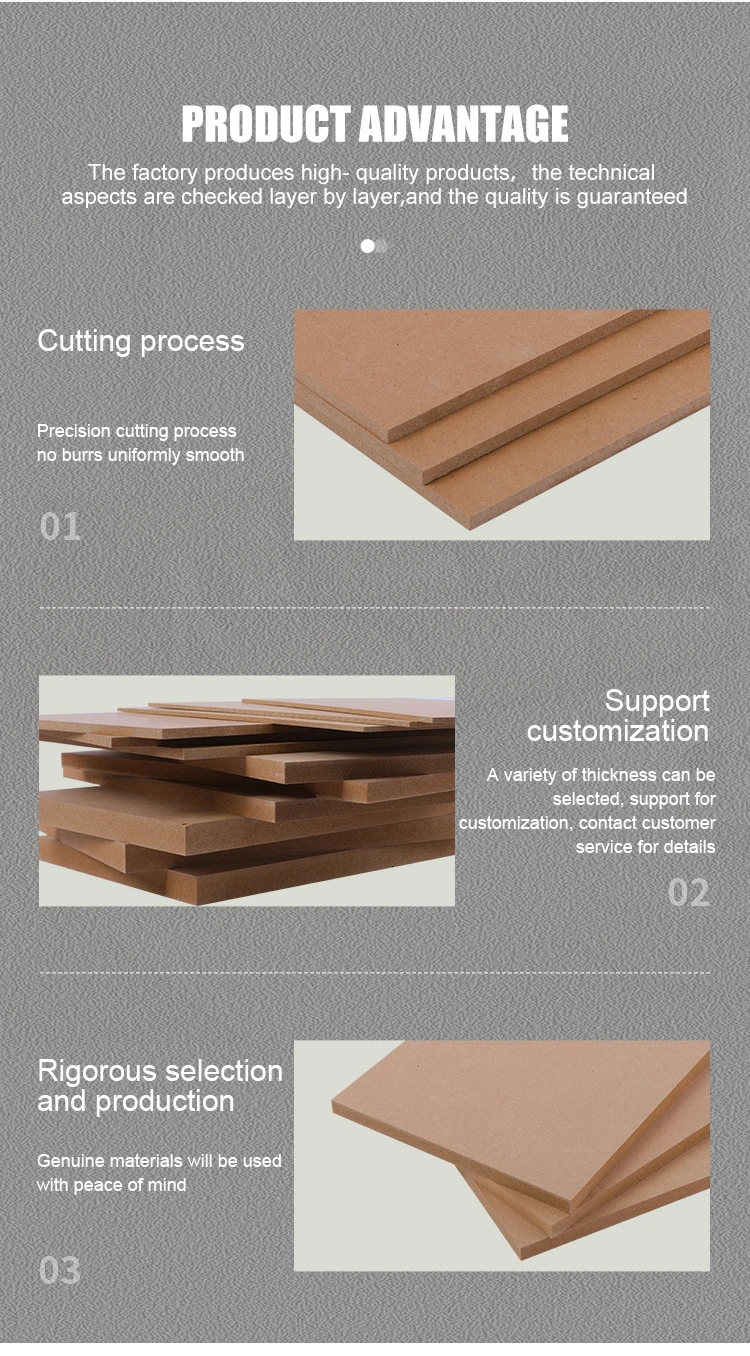 PRODUCT ADVANTAGE

The factory produces high- quality products, the technical aspects are checked layer by layer,and the quality is guaranteed

Cutting process

Precision cutting process no burrs uniformly smooth

01

Support customization

A variety of thickness can be selected, support for customization, contact customer service for details

02

Rigorous selection and production

Genuine materials will be used with peace of mind

03