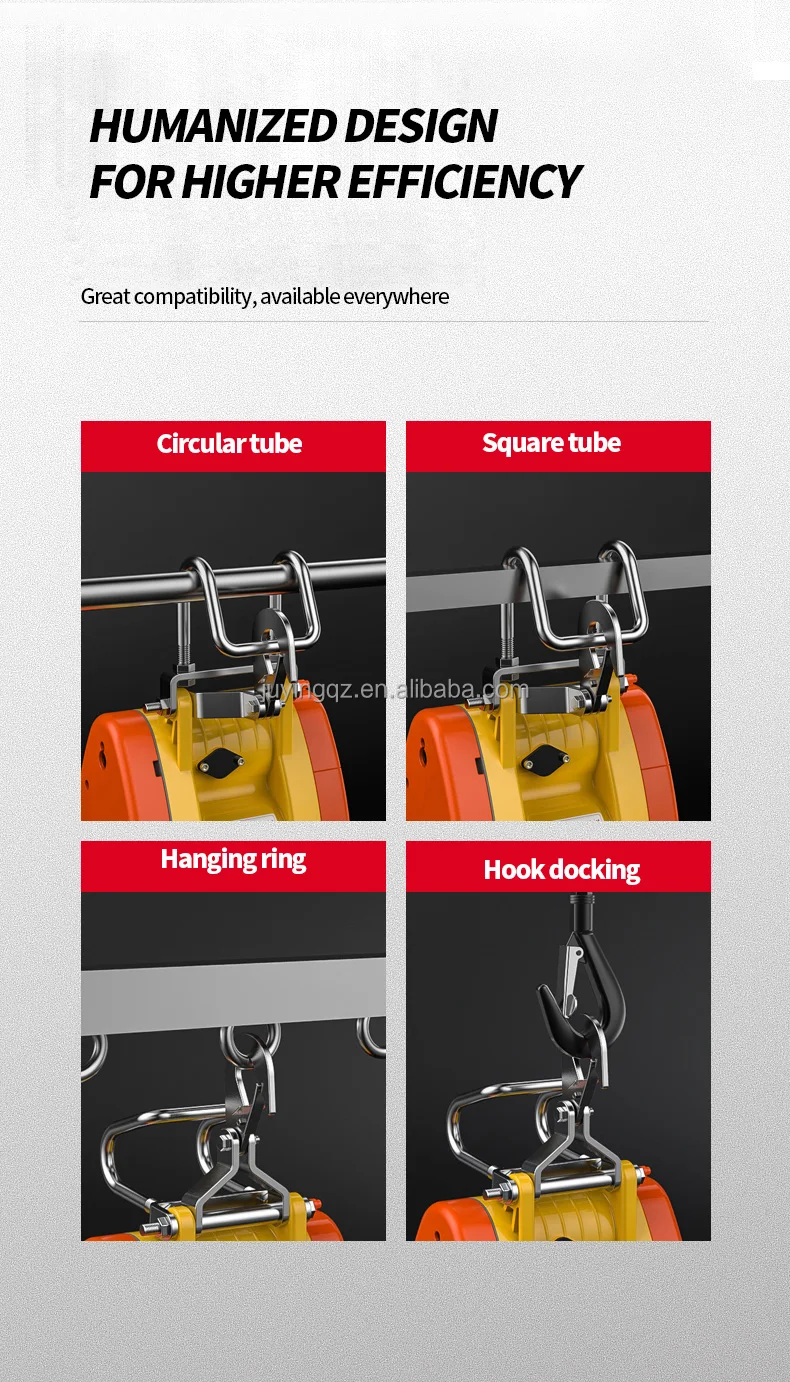 HUMANIZED DESIGN
FOR HIGHER EFFICIENCY

Great compatibility, available everywhere

Circular tube

Square tube

juyingqz.en.alibaba.com

Hanging ring

Hook docking