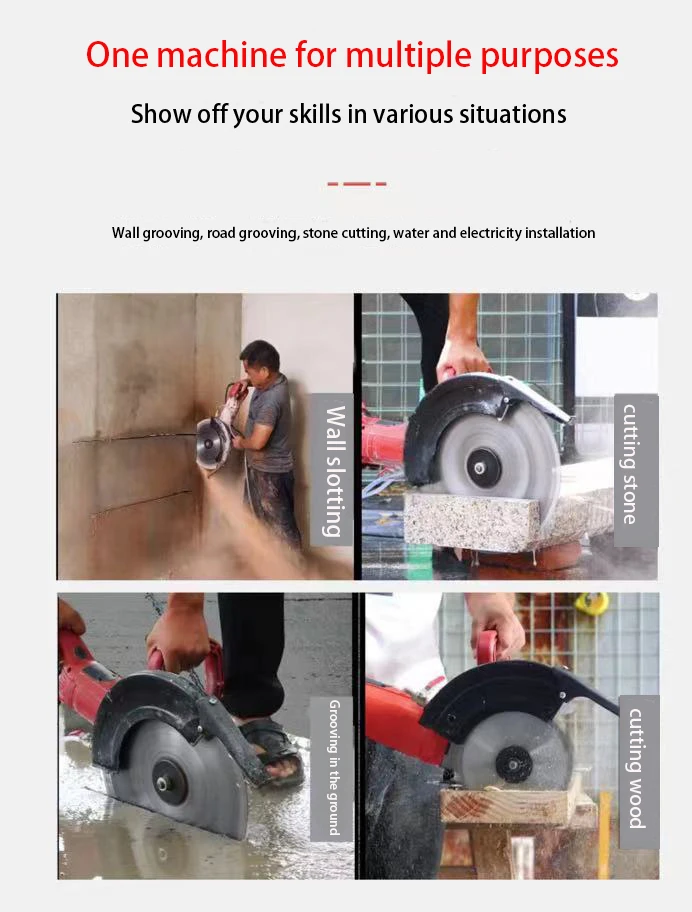 One machine for multiple purposes

Show off your skills in various situations

Wall grooving, road grooving, stone cutting, water and electricity installation

Wall slotting

cutting stone

Grooving in the ground

cutting wood