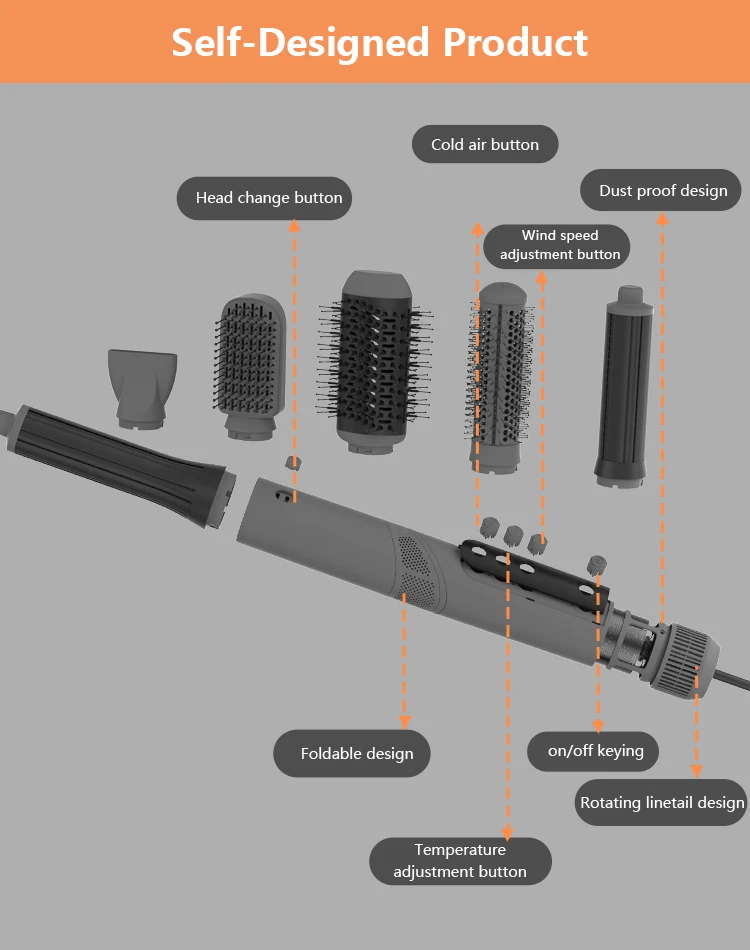 Self-Designed Product

Cold air button

Head change button

Dust proof design

Wind speed adjustment button

Foldable design

on/off keying

Rotating linetail design

Temperature adjustment button