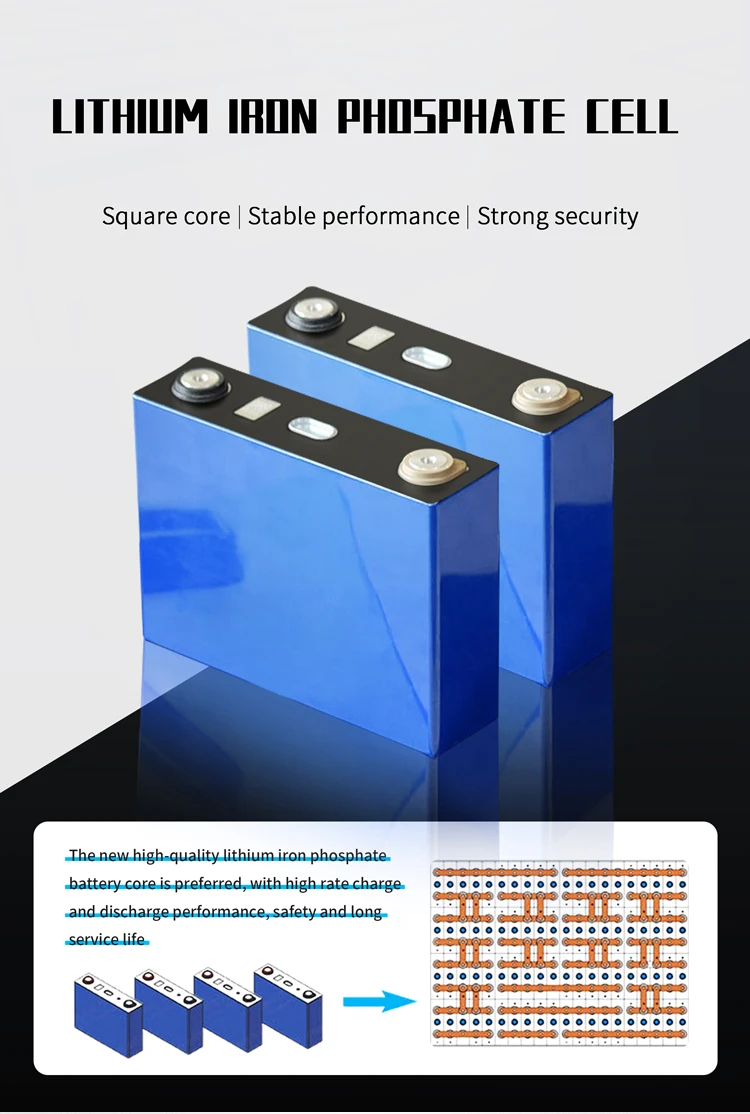 LITHIUM IRON PHOSPHATE CELL

Square core | Stable performance | Strong security

The new high-quality lithium iron phosphate battery core is preferred, with high rate charge and discharge performance, safety and long service life