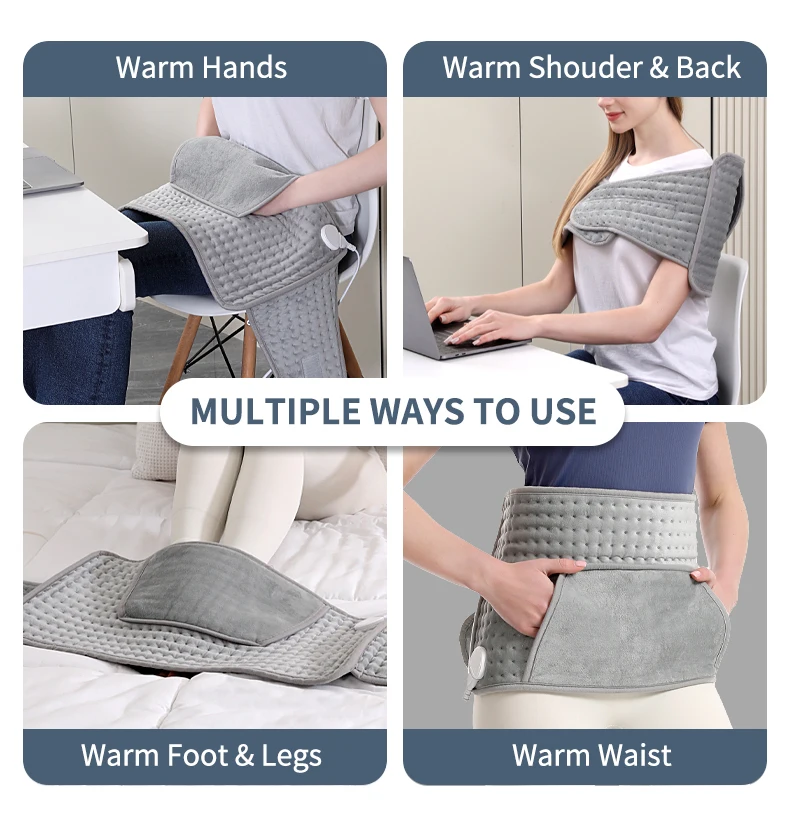 Warm Hands

Warm Shouder & Back

MULTIPLE WAYS TO USE

Warm Foot & Legs

Warm Waist