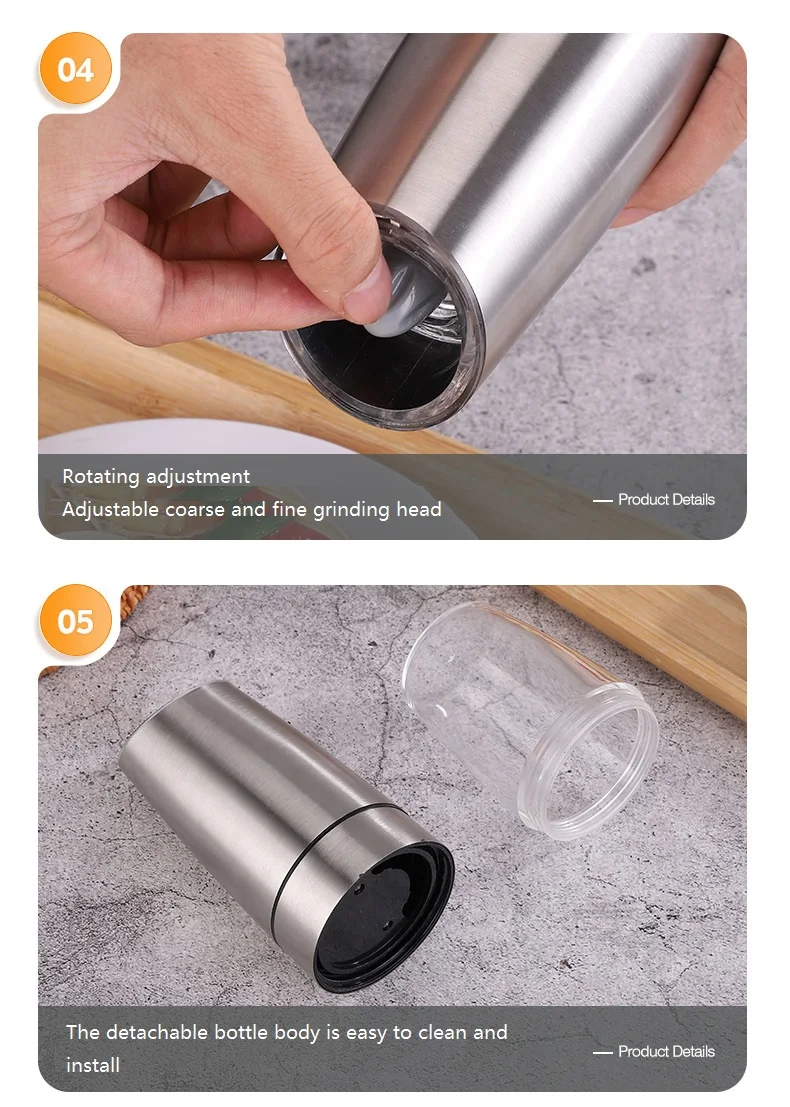 04

Rotating adjustment
Adjustable coarse and fine grinding head

— Product Details

05

The detachable bottle body is easy to clean and install

— Product Details