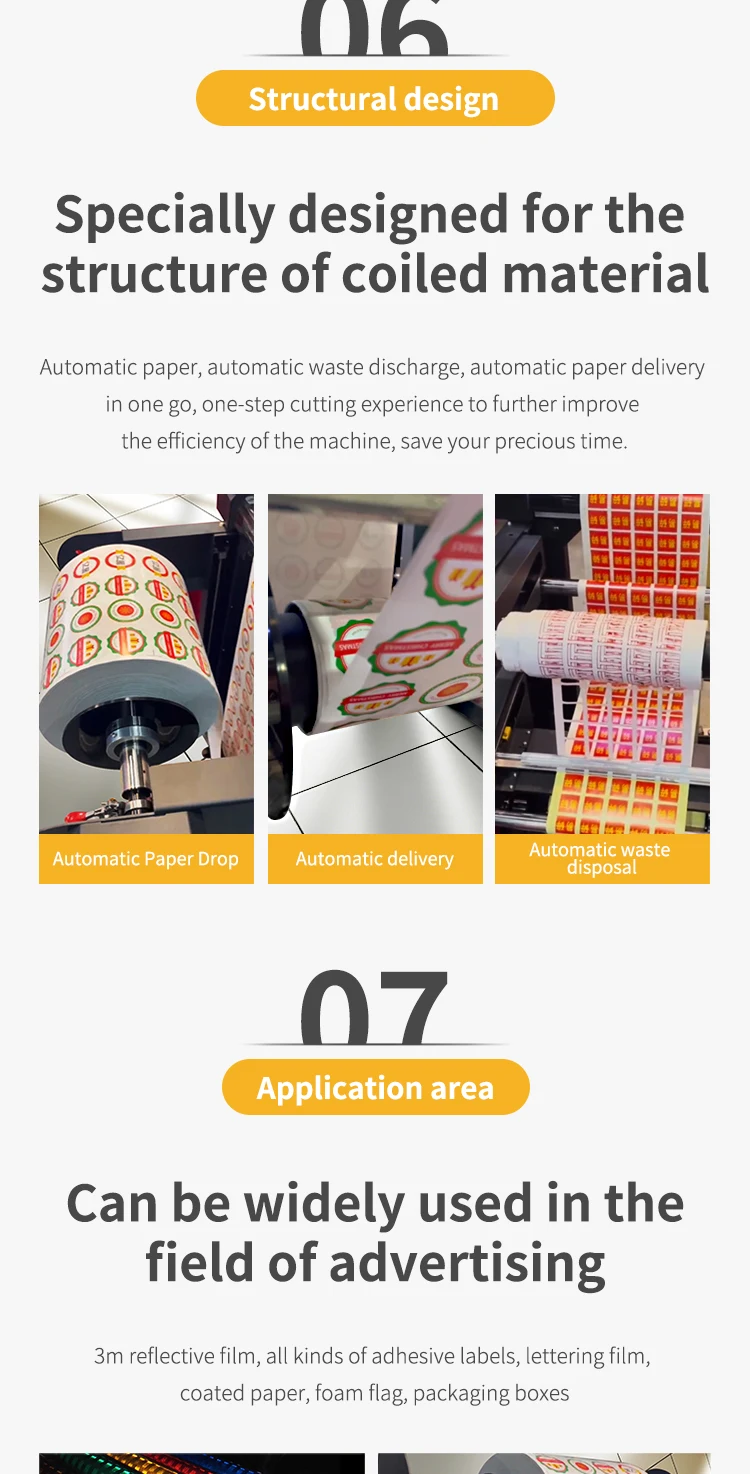 06

Structural design

Specially designed for the structure of coiled material

Automatic paper, automatic waste discharge, automatic paper delivery in one go, one-step cutting experience to further improve the efficiency of the machine, save your precious time.

Automatic Paper Drop

Automatic delivery

Automatic waste disposal

07

Application area

Can be widely used in the field of advertising

3m reflective film, all kinds of adhesive labels, lettering film, coated paper, foam flag, packaging boxes