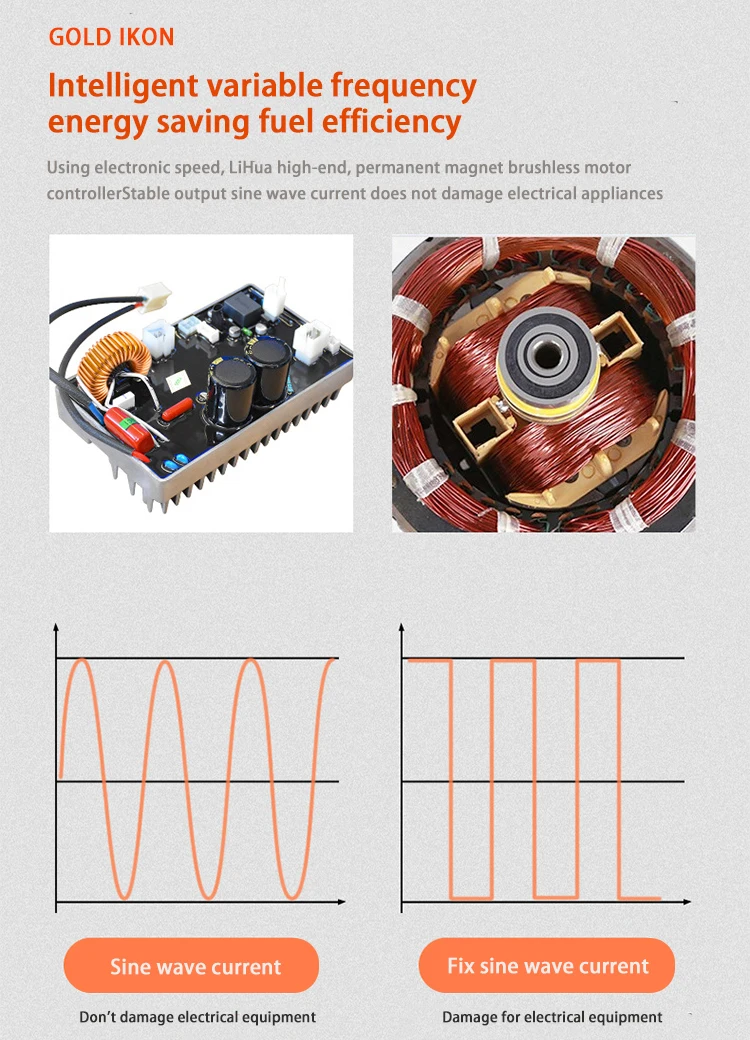 GOLD IKON

Intelligent variable frequency energy saving fuel efficiency

Using electronic speed, LiHua high-end, permanent magnet brushless motor controllerStable output sine wave current does not damage electrical appliances

Sine wave current

Don't damage electrical equipment

Fix sine wave current

Damage for electrical equipment