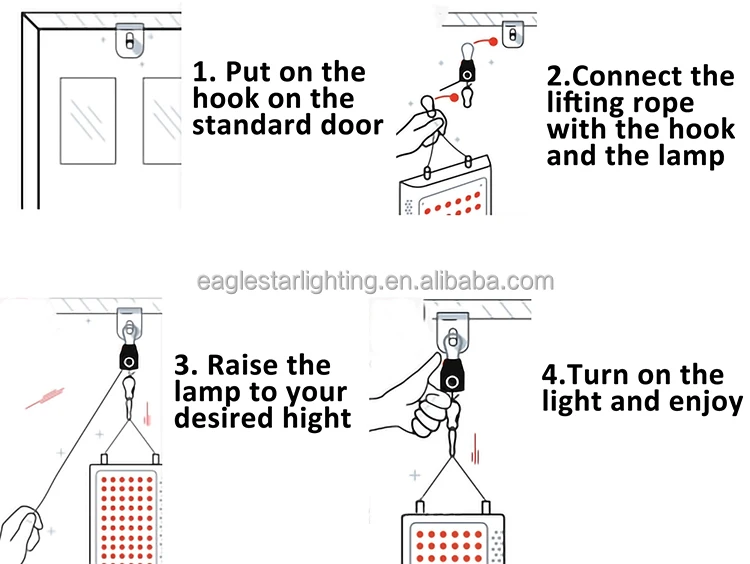 1. Put on the hook on the standard door

2.Connect the lifting rope with the hook and the lamp

eaglestarlighting.en.alibaba.com

3. Raise the lamp to your desired hight

4.Turn on the light and enjoy