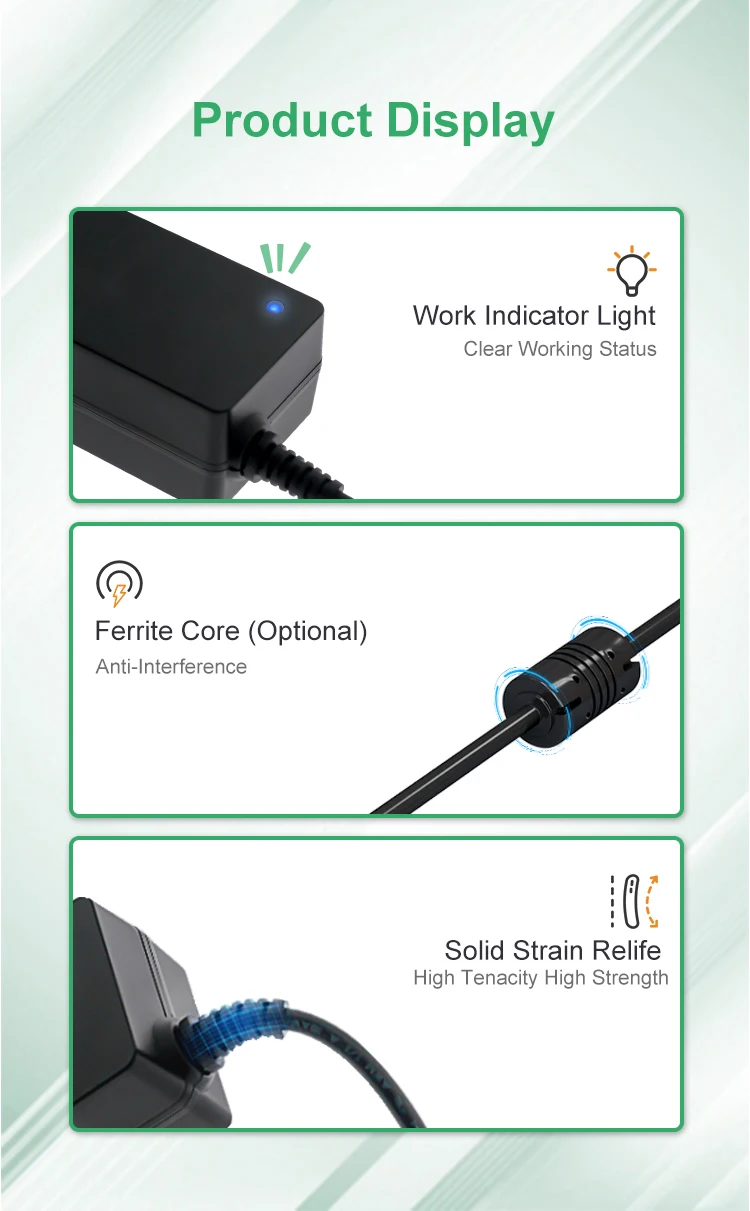 Product Display

Work Indicator Light
Clear Working Status

Ferrite Core (Optional)
Anti-Interference

Solid Strain Relife
High Tenacity High Strength