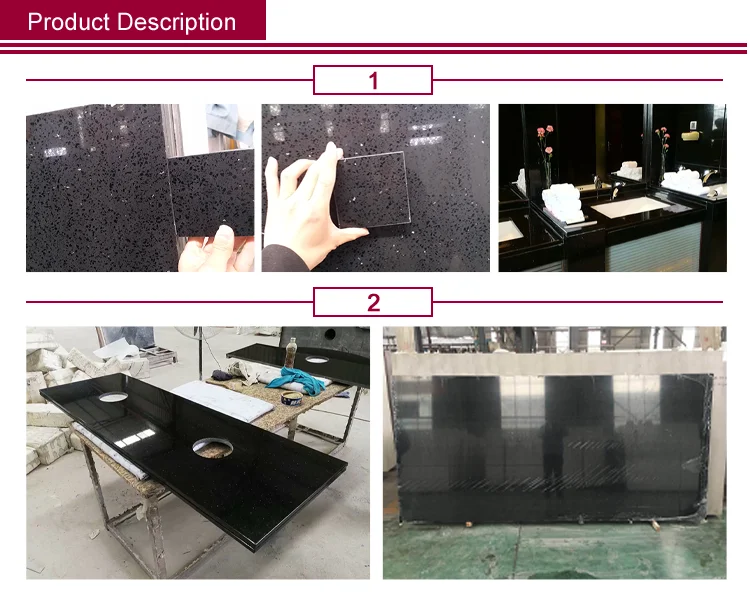 Product Description

1

2