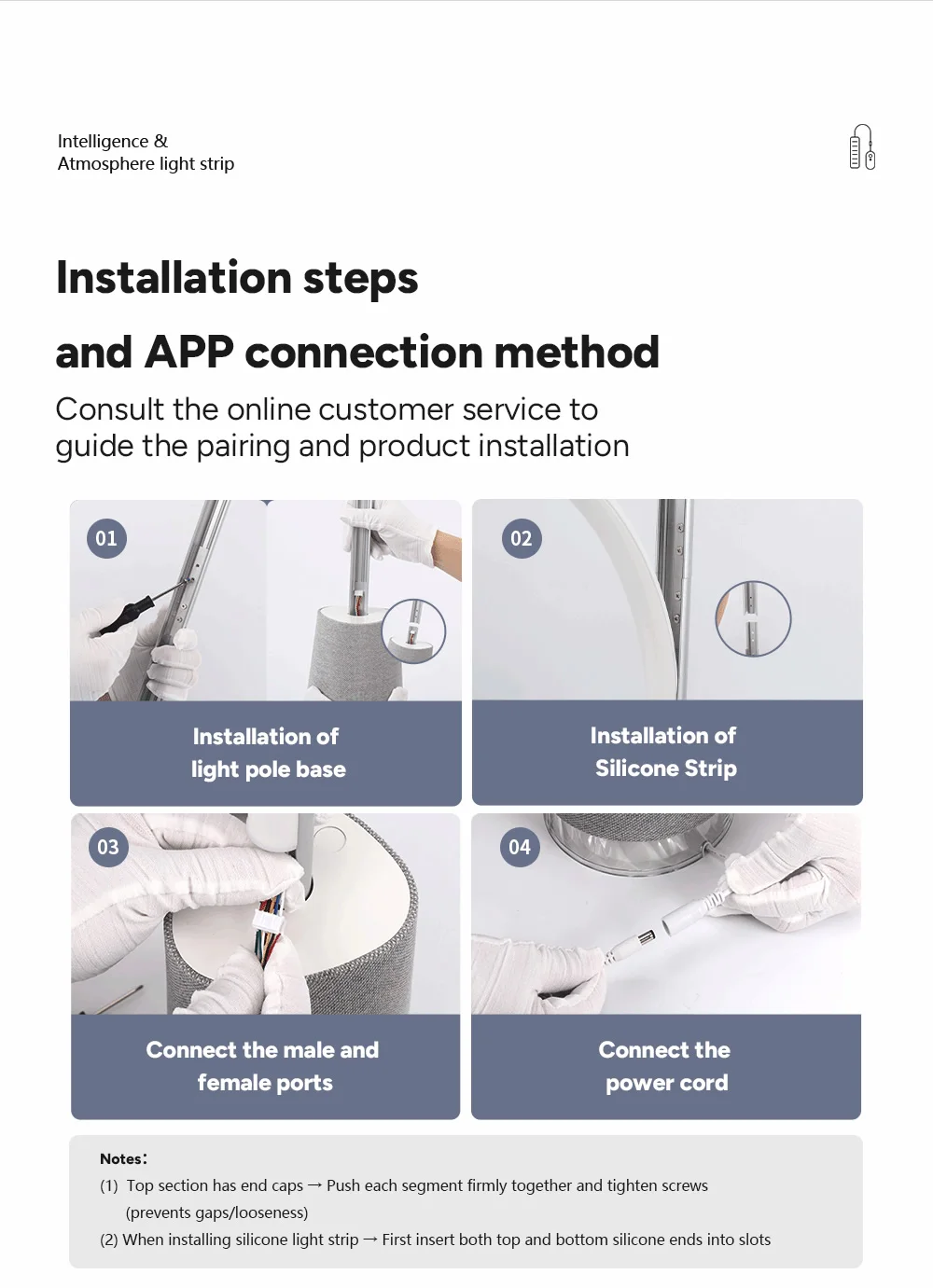 Intelligence &
Atmosphere light strip

Installation steps

and APP connection method

Consult the online customer service to guide the pairing and product installation

01

Installation of light pole base

02

Installation of Silicone Strip

03

Connect the male and female ports

04

Connect the power cord

Notes:

(1) Top section has end caps → Push each segment firmly together and tighten screws (prevents gaps/looseness)

(2) When installing silicone light strip → First insert both top and bottom silicone ends into slots