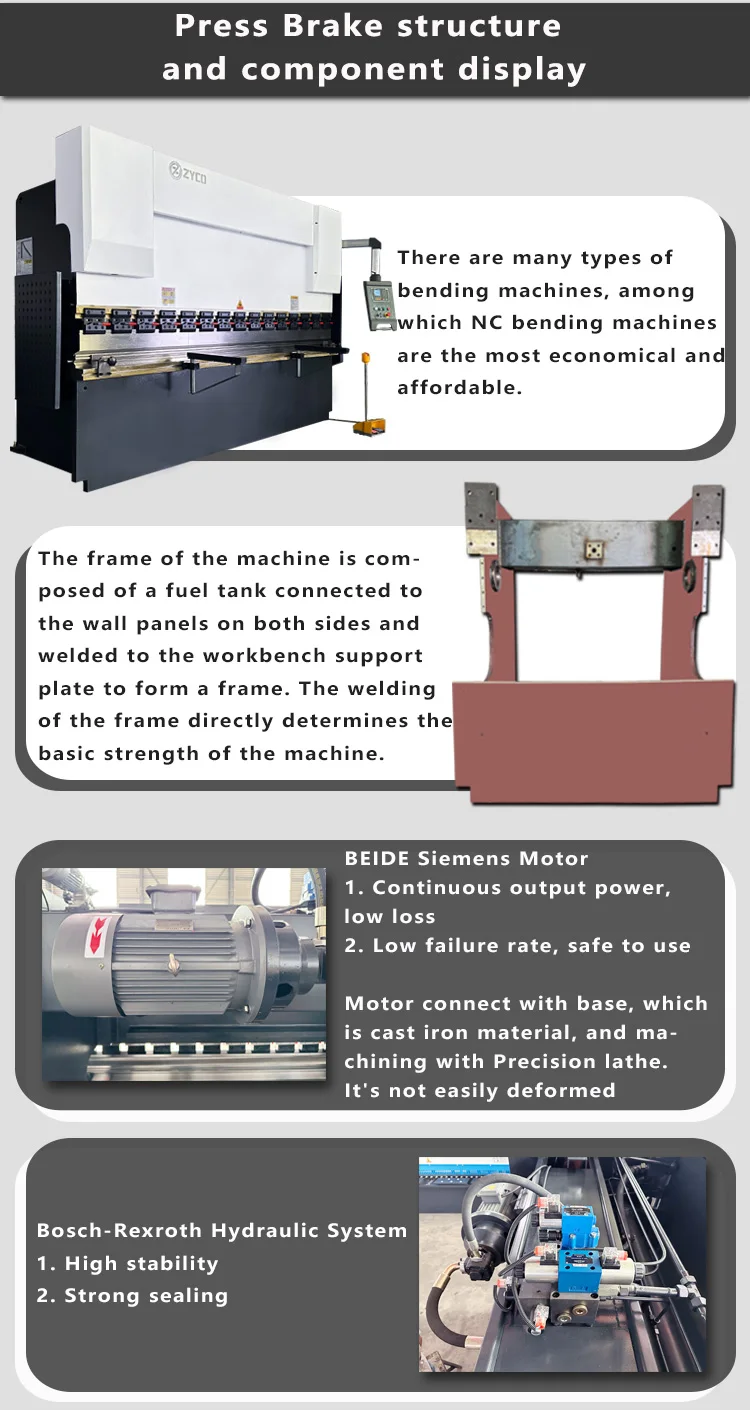 Press Brake structure and component display

ZYCO

There are many types of bending machines, among which NC bending machines are the most economical and affordable.

The frame of the machine is composed of a fuel tank connected to the wall panels on both sides and welded to the workbench support plate to form a frame. The welding of the frame directly determines the basic strength of the machine.

BEIDE Siemens Motor
1. Continuous output power, low loss
2. Low failure rate, safe to use

Motor connect with base, which is cast iron material, and machining with Precision lathe. It's not easily deformed

Bosch-Rexroth Hydraulic System
1. High stability
2. Strong sealing