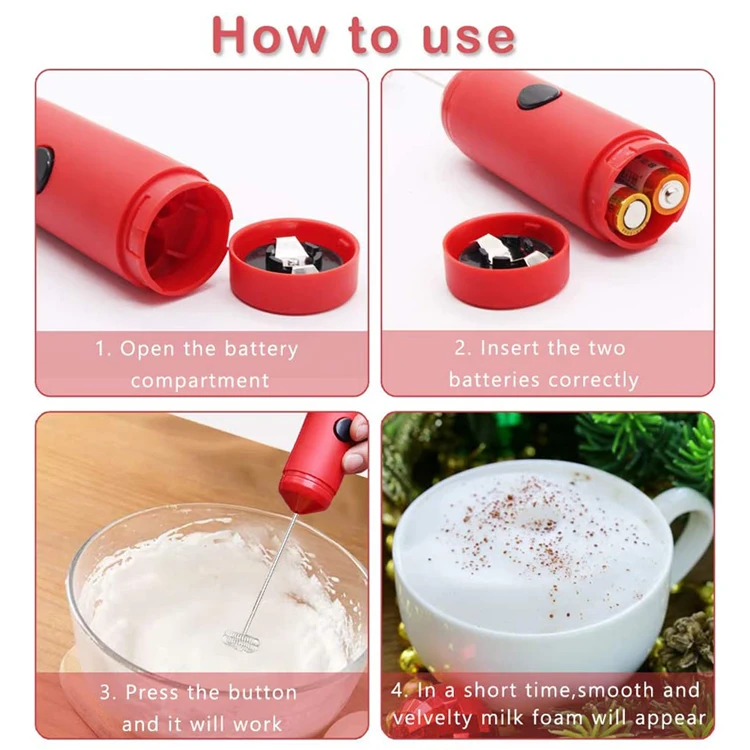 How to use

1. Open the battery compartment

2. Insert the two batteries correctly

3. Press the button and it will work

4. In a short time,smooth and velvelty milk foam will appear