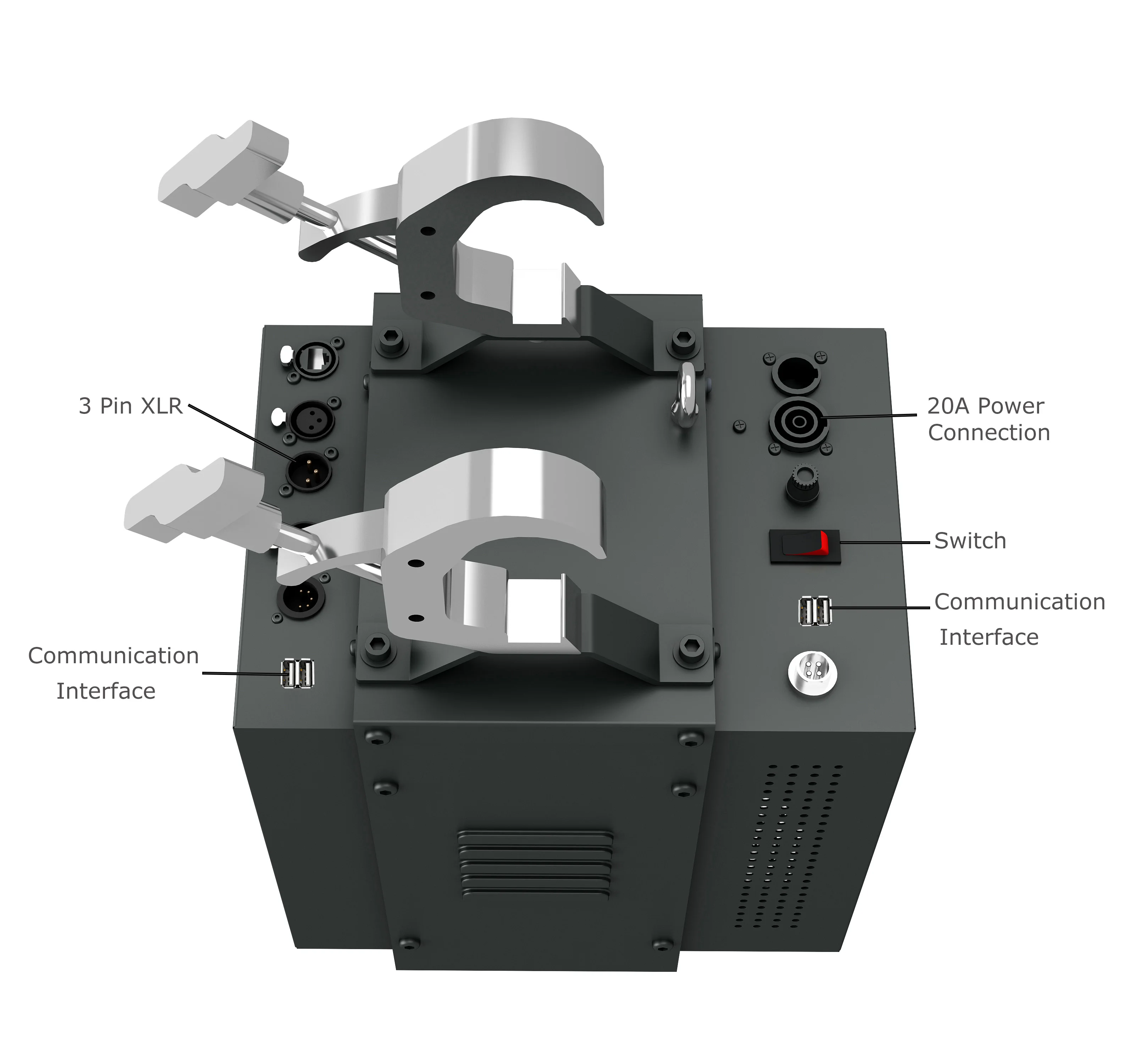 3 Pin XLR

20A Power Connection

Switch

Communication Interface

Communication Interface