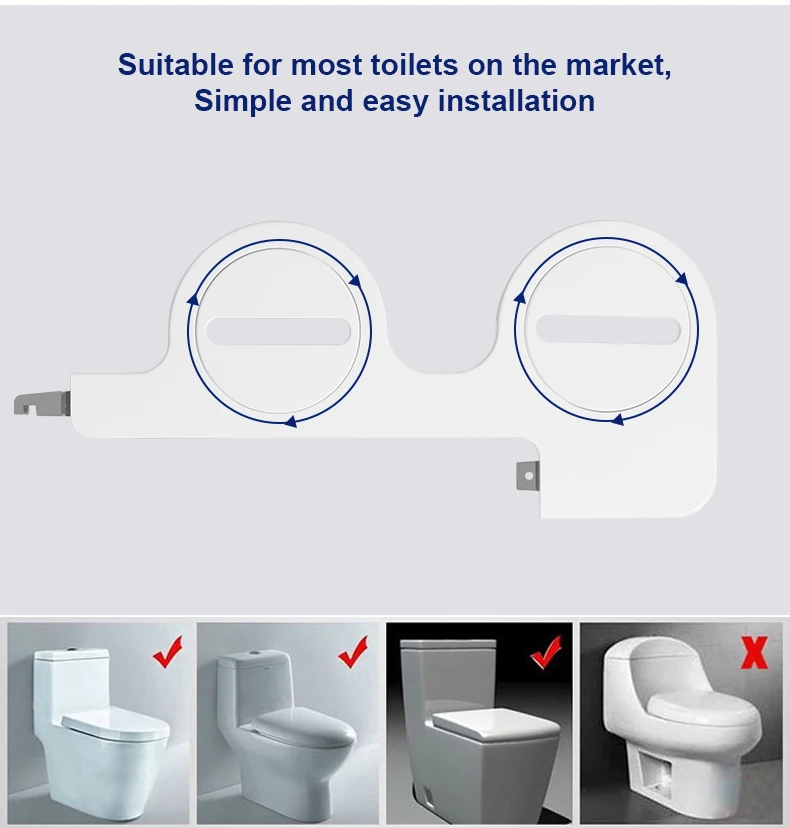 Suitable for most toilets on the market,
Simple and easy installation

X