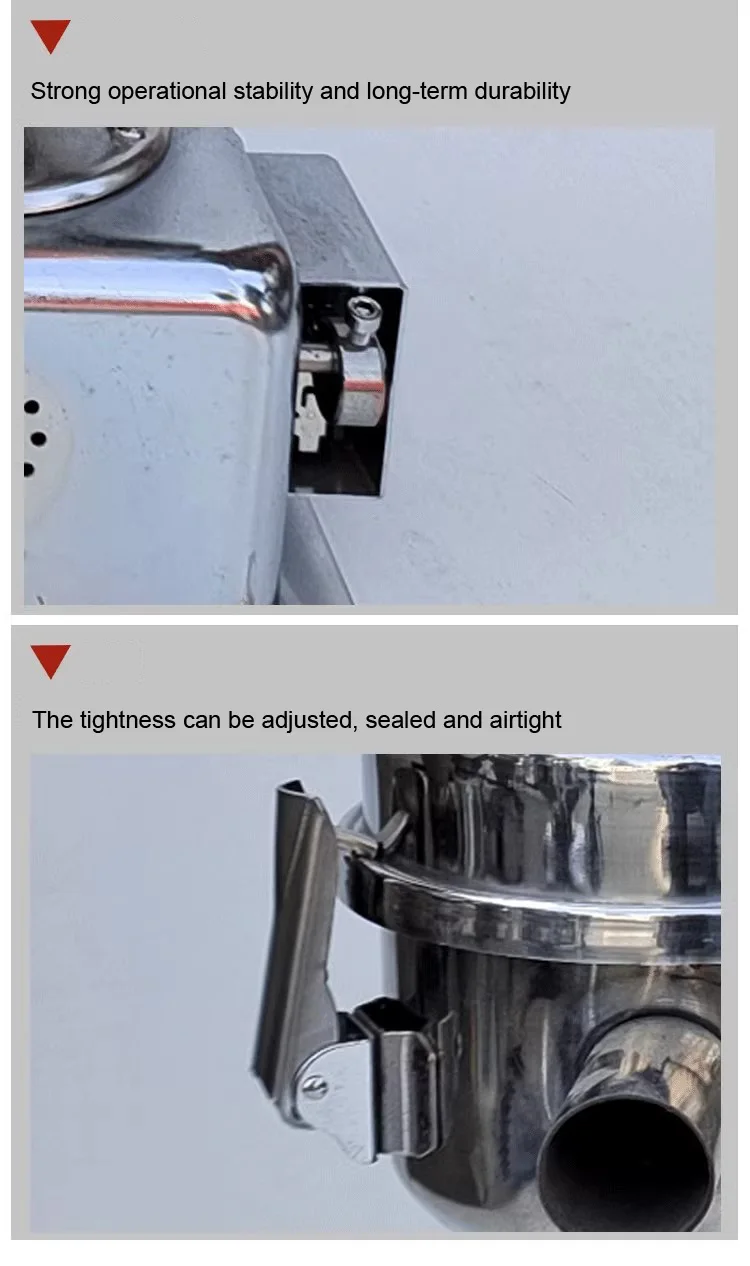 Strong operational stability and long-term durability

The tightness can be adjusted, sealed and airtight