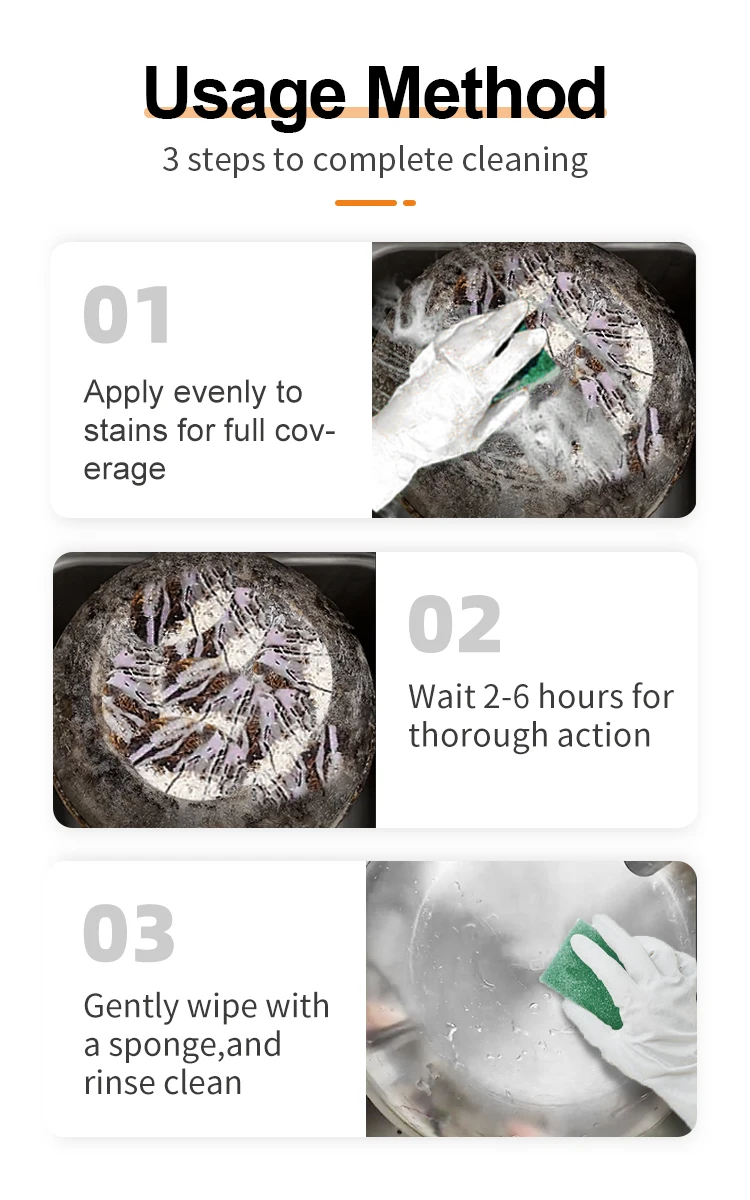 Usage Method
3 steps to complete cleaning

01
Apply evenly to stains for full coverage

02
Wait 2-6 hours for thorough action

03
Gently wipe with a sponge,and rinse clean