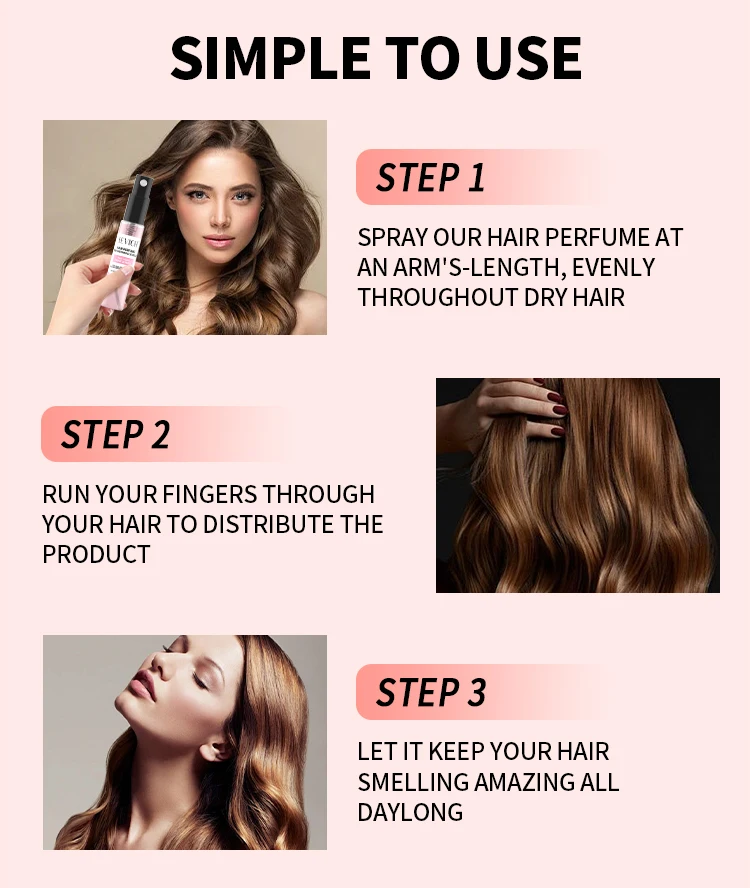 SIMPLE TO USE

STEP 1

SPRAY OUR HAIR PERFUME AT AN ARM'S-LENGTH, EVENLY THROUGHOUT DRY HAIR

STEP 2

RUN YOUR FINGERS THROUGH YOUR HAIR TO DISTRIBUTE THE PRODUCT

STEP 3

LET IT KEEP YOUR HAIR SMELLING AMAZING ALL DAYLONG