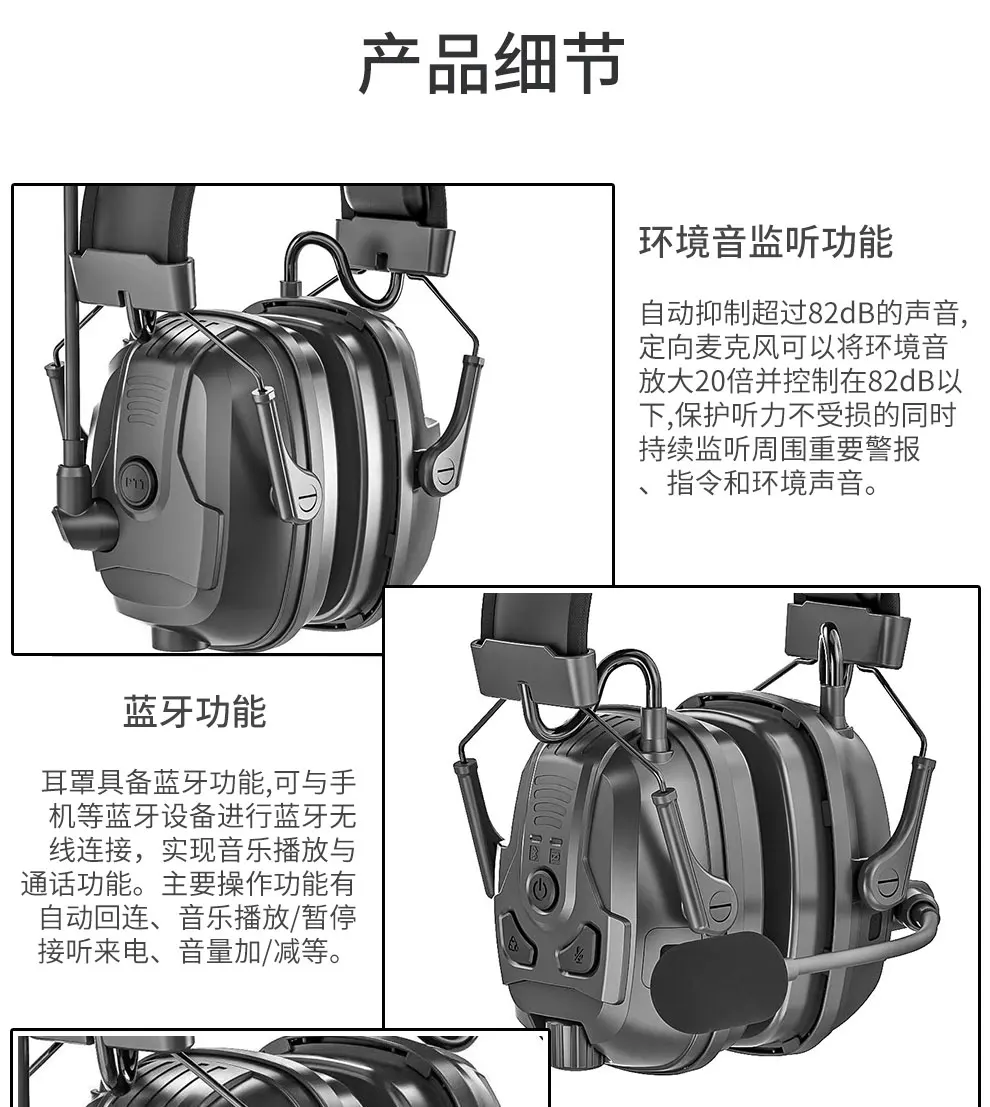 产品细节

环境音监听功能

自动抑制超过82dB的声音,定向麦克风可以将环境音放大20倍并控制在82dB以下,保护听力不受损的同时持续监听周围重要警报、指令和环境声音。

蓝牙功能

耳罩具备蓝牙功能,可与手机等蓝牙设备进行蓝牙无线连接，实现音乐播放与通话功能。主要操作功能有自动回连、音乐播放/暂停接听来电、音量加/减等。