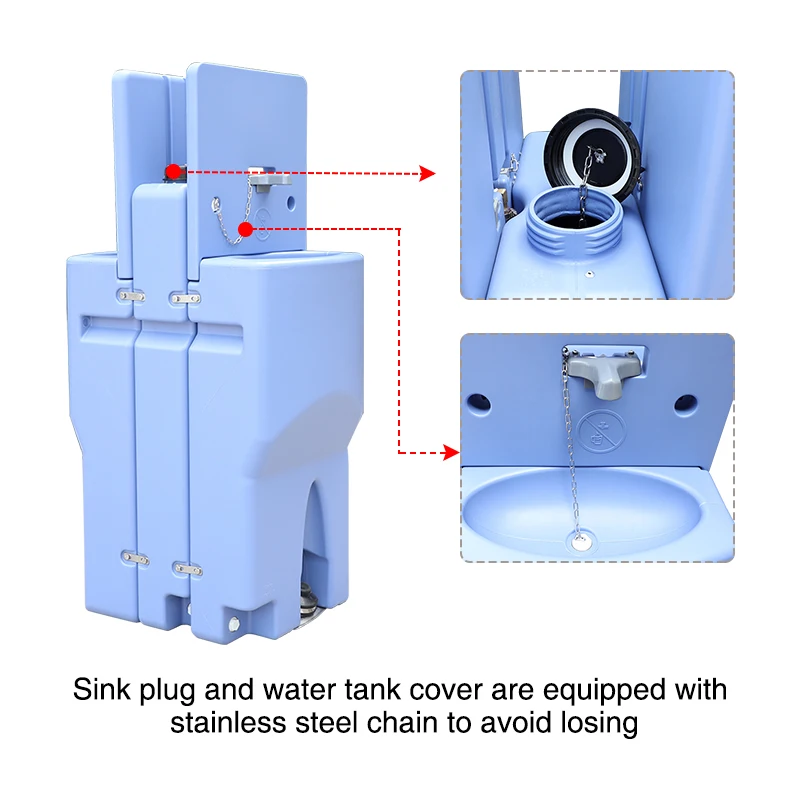 Sink plug and water tank cover are equipped with stainless steel chain to avoid losing