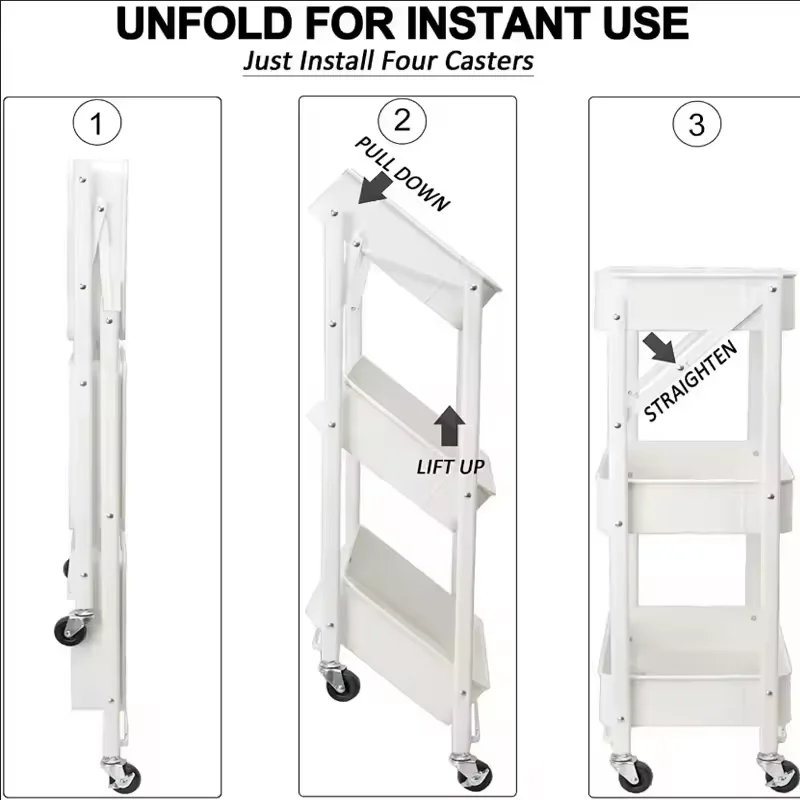 UNFOLD FOR INSTANT USE

Just Install Four Casters

1

2

PULL DOWN

LIFT UP

3

STRAIGHTEN