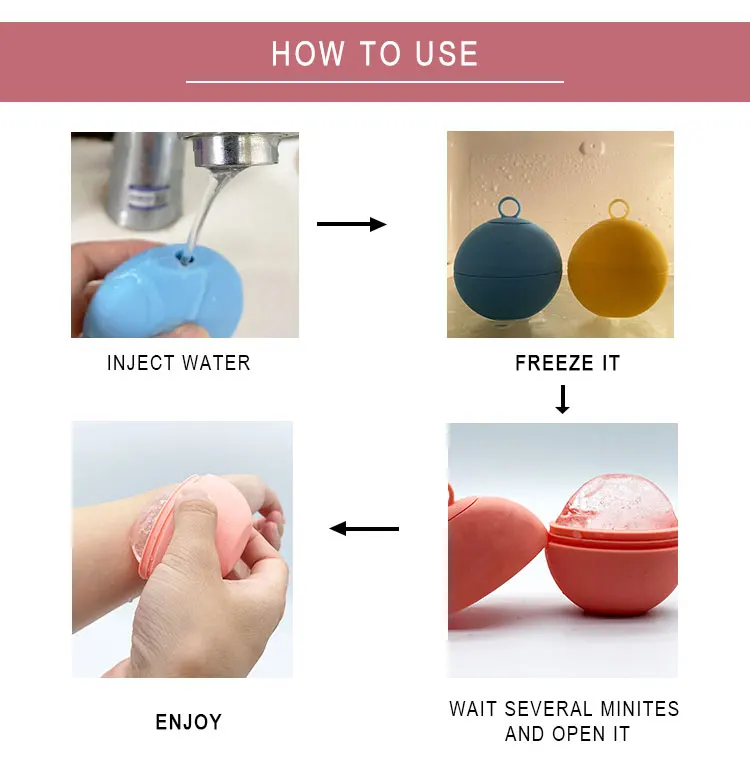 HOW TO USE

INJECT WATER

FREEZE IT

WAIT SEVERAL MINITES AND OPEN IT

ENJOY