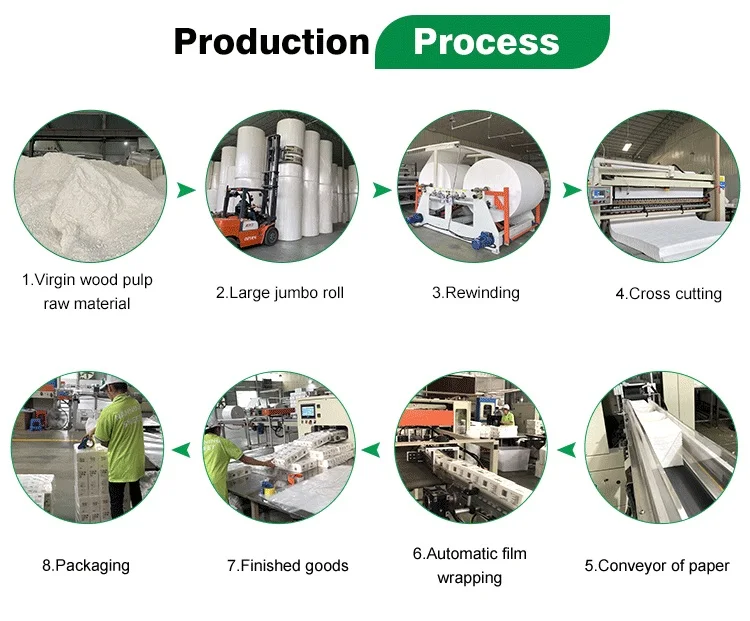 Production Process

1.Virgin wood pulp raw material

2.Large jumbo roll

3.Rewinding

4.Cross cutting

8.Packaging

7.Finished goods

6.Automatic film wrapping

5.Conveyor of paper