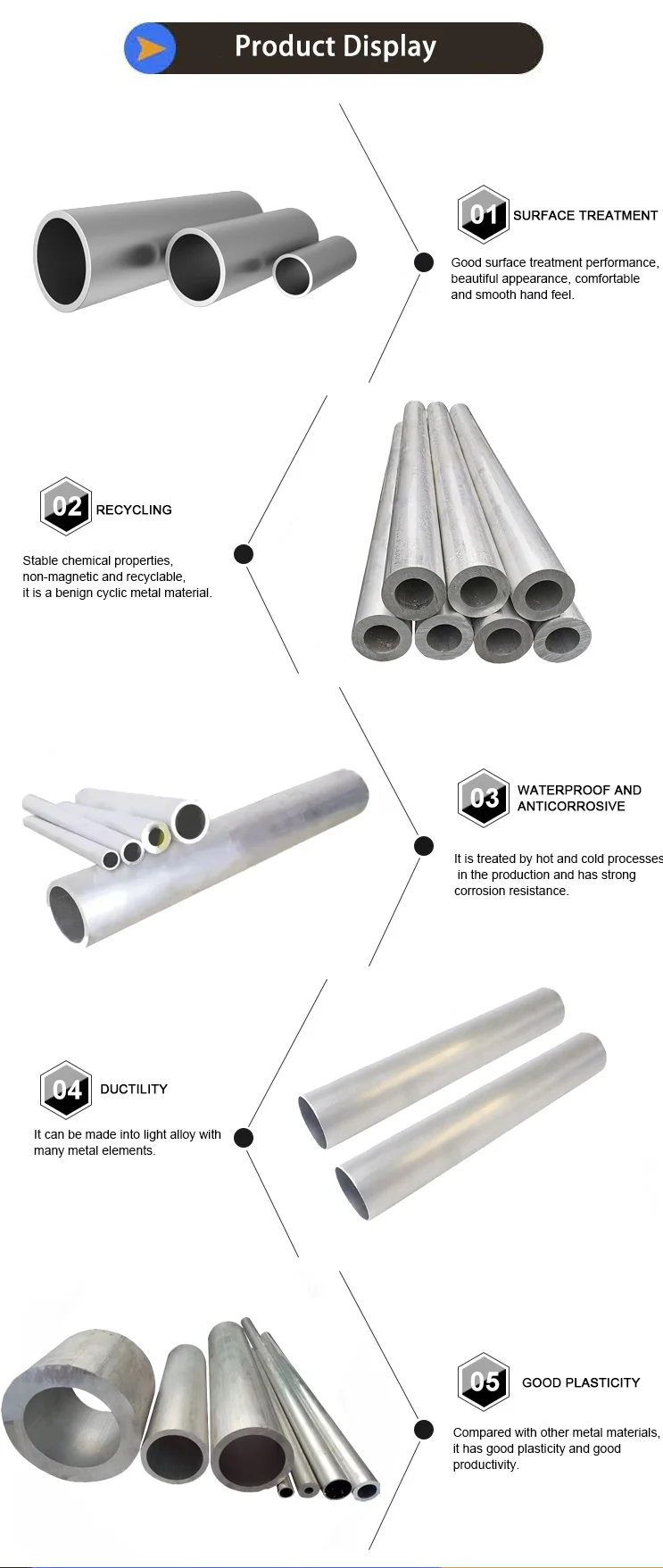 Product Display

01 SURFACE TREATMENT

Good surface treatment performance, beautiful appearance, comfortable and smooth hand feel.

02 RECYCLING

Stable chemical properties, non-magnetic and recyclable, it is a benign cyclic metal material.

03 WATERPROOF AND ANTICORROSIVE

It is treated by hot and cold processes in the production and has strong corrosion resistance.

04 DUCTILITY

It can be made into light alloy with many metal elements.

05 GOOD PLASTICITY

Compared with other metal materials, it has good plasticity and good productivity.