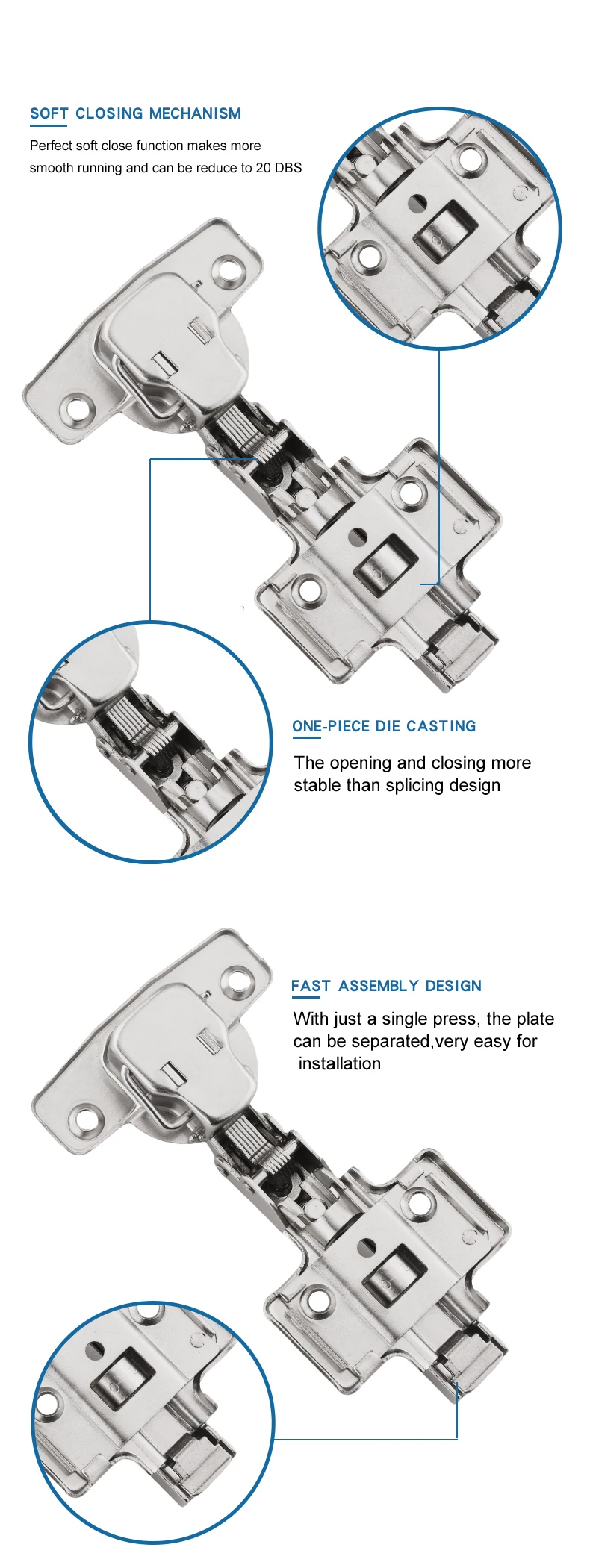 SOFT CLOSING MECHANISM

Perfect soft close function makes more smooth running and can be reduce to 20 DBS

ONE-PIECE DIE CASTING

The opening and closing more stable than splicing design

FAST ASSEMBLY DESIGN

With just a single press, the plate can be separated,very easy for installation