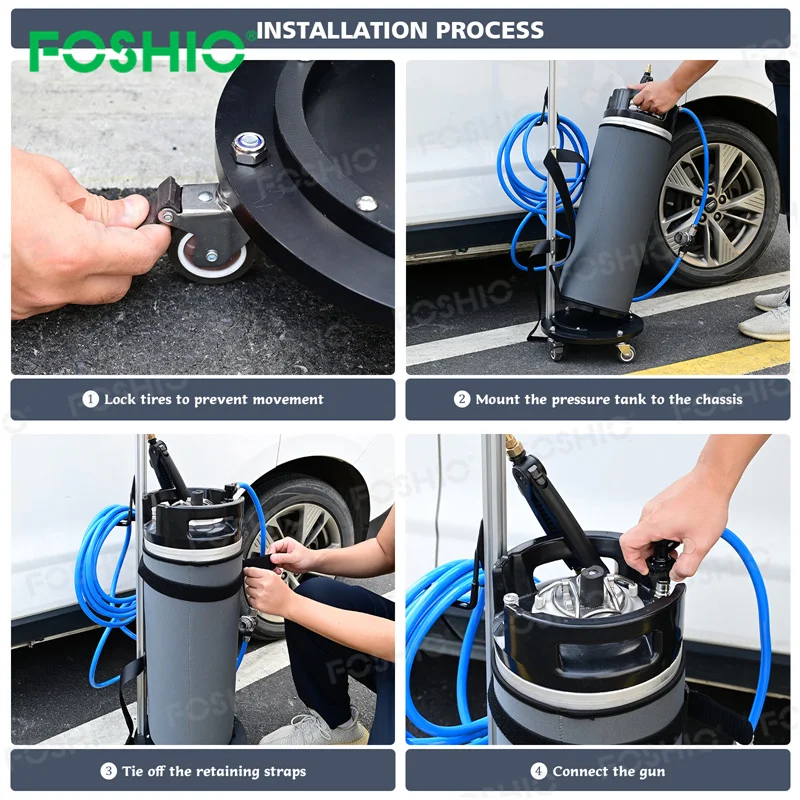 FOSHIO®
INSTALLATION PROCESS

1 Lock tires to prevent movement

2 Mount the pressure tank to the chassis

3 Tie off the retaining straps

4 Connect the gun