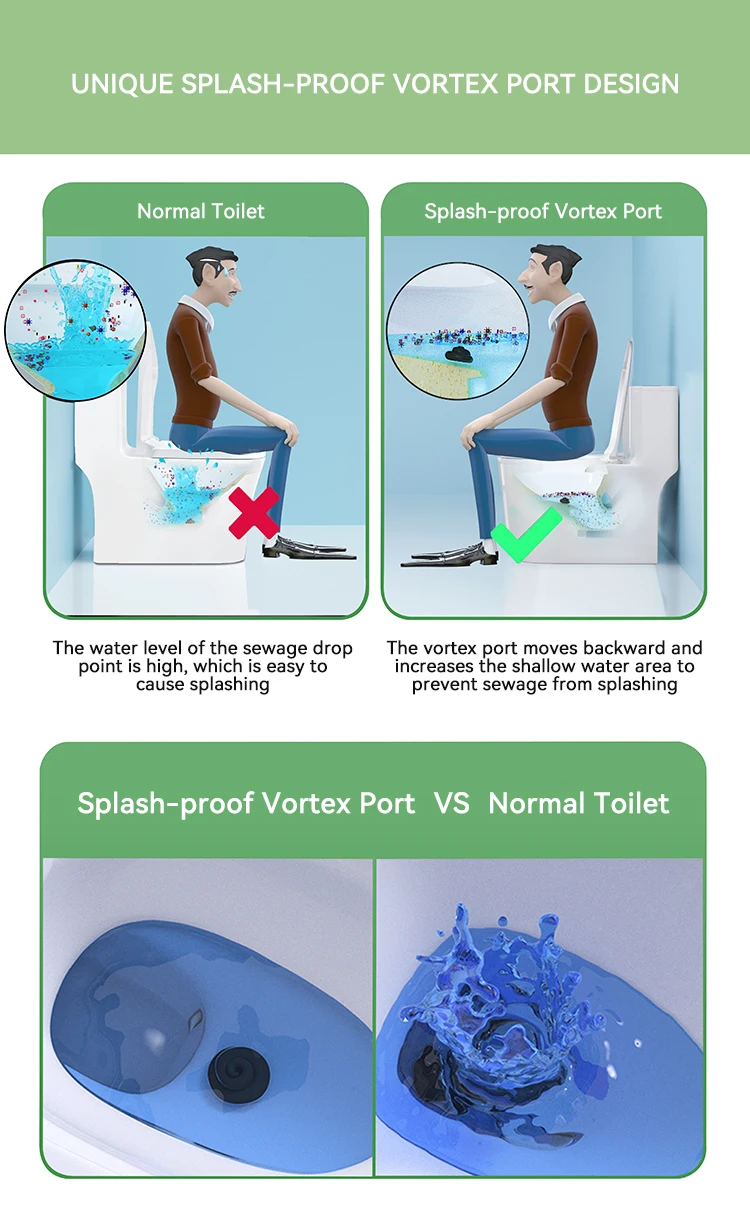 UNIQUE SPLASH-PROOF VORTEX PORT DESIGN

Normal Toilet

The water level of the sewage drop point is high, which is easy to cause splashing

Splash-proof Vortex Port

The vortex port moves backward and increases the shallow water area to prevent sewage from splashing

Splash-proof Vortex Port VS Normal Toilet