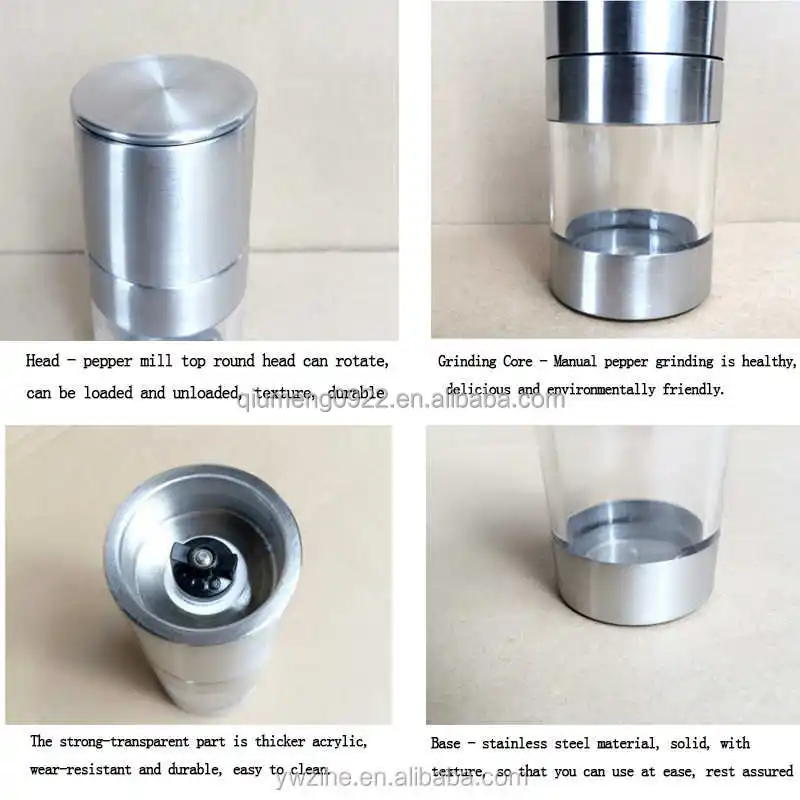 Head - pepper mill top round head can rotate, can be loaded and unloaded, texture, durable

Grinding Core - Manual pepper grinding is healthy, delicious and environmentally friendly.

qiumeng0922.en.alibaba.com

The strong-transparent part is thicker acrylic, wear-resistant and durable, easy to clean.

Base - stainless steel material, solid, with texture, so that you can use at ease, rest assured

ywzine.en.alibaba.com