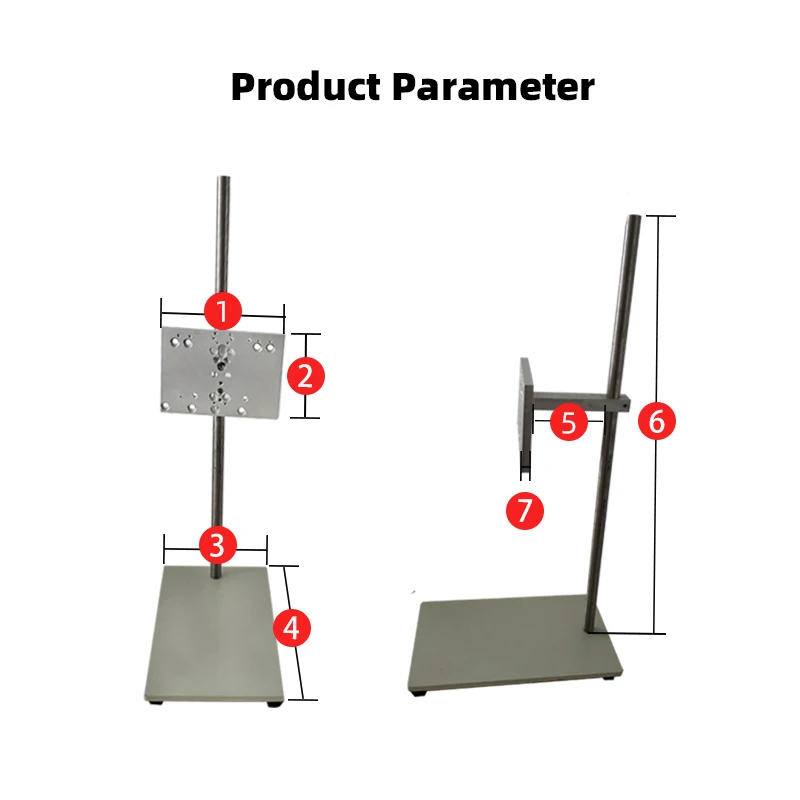 Product Parameter

1
2
3
4
5
6
7