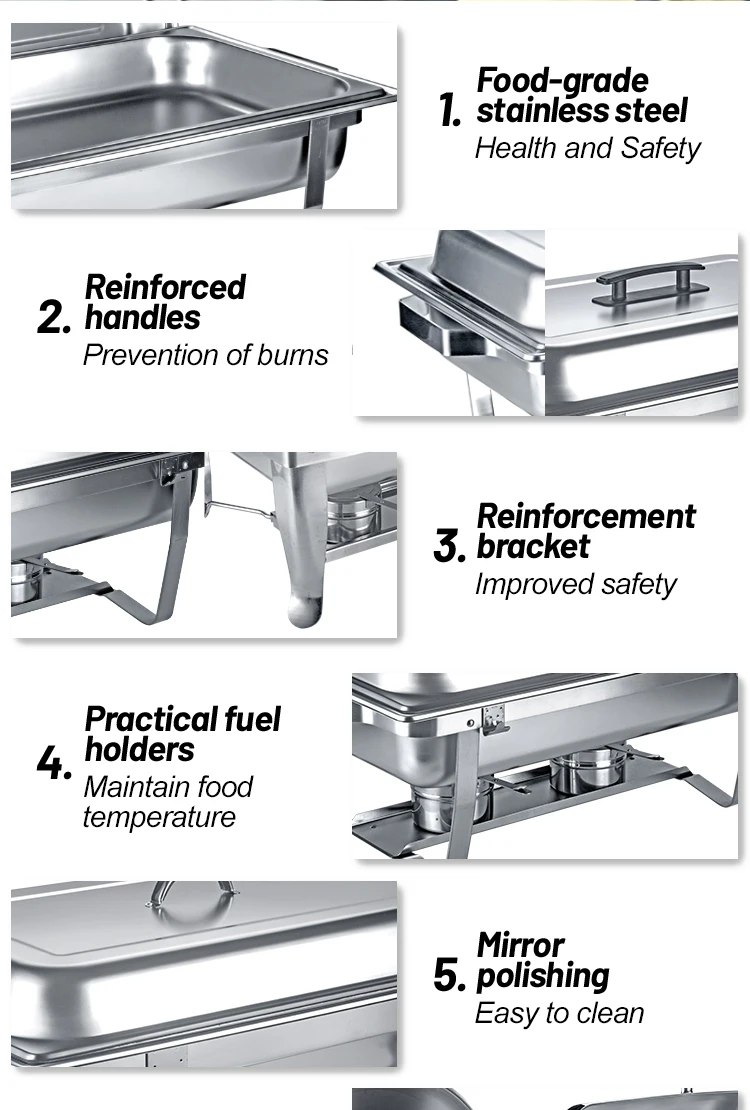 1. Food-grade stainless steel
Health and Safety

2. Reinforced handles
Prevention of burns

3. Reinforcement bracket
Improved safety

4. Practical fuel holders
Maintain food temperature

5. Mirror polishing
Easy to clean