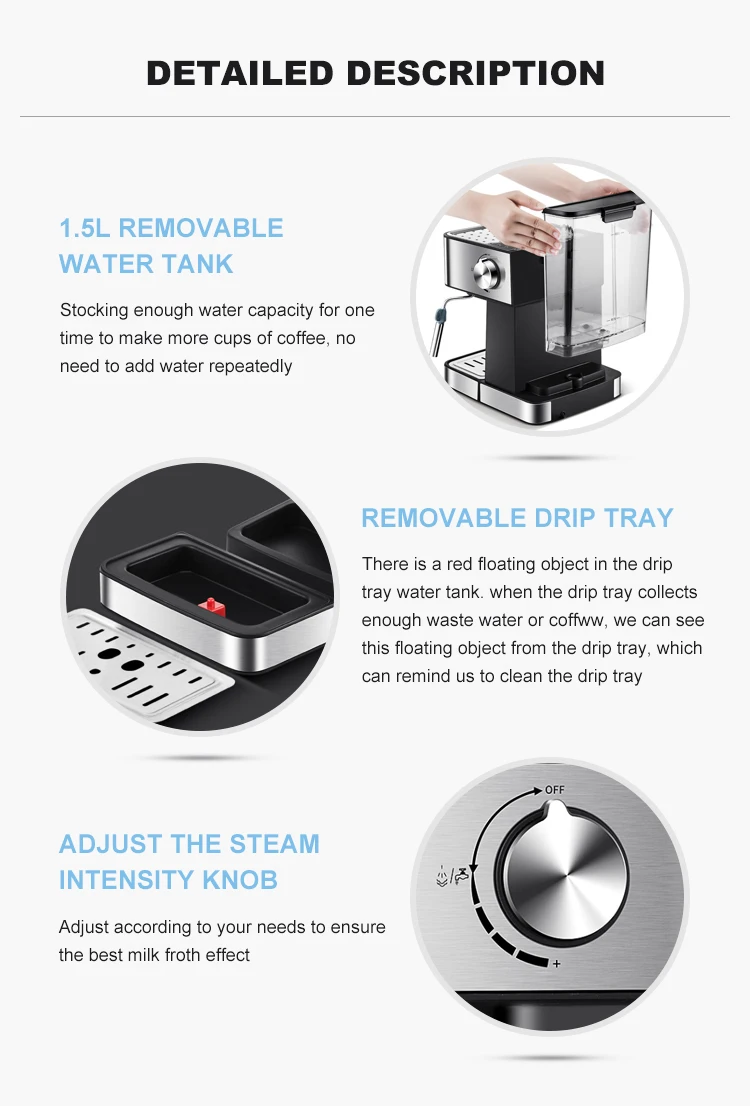 DETAILED DESCRIPTION

1.5L REMOVABLE WATER TANK

Stocking enough water capacity for one time to make more cups of coffee, no need to add water repeatedly

REMOVABLE DRIP TRAY

There is a red floating object in the drip tray water tank. when the drip tray collects enough waste water or coffww, we can see this floating object from the drip tray, which can remind us to clean the drip tray

ADJUST THE STEAM INTENSITY KNOB

Adjust according to your needs to ensure the best milk froth effect

OFF

+